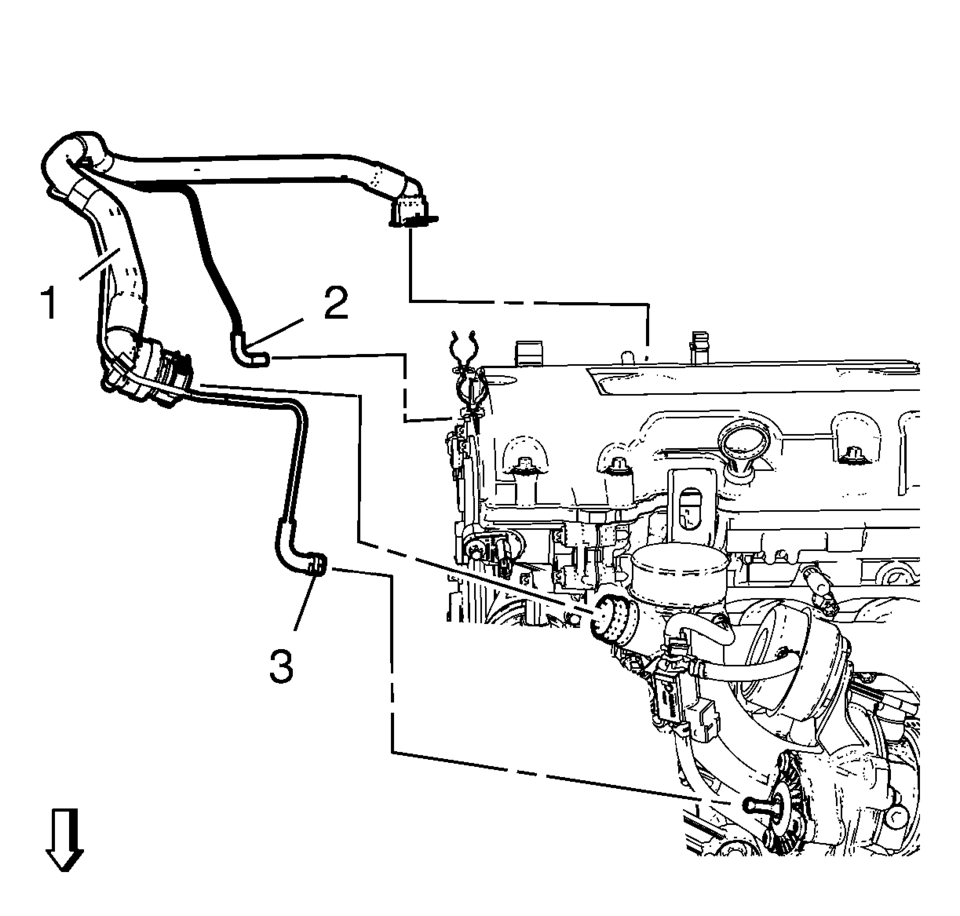 1
2
3