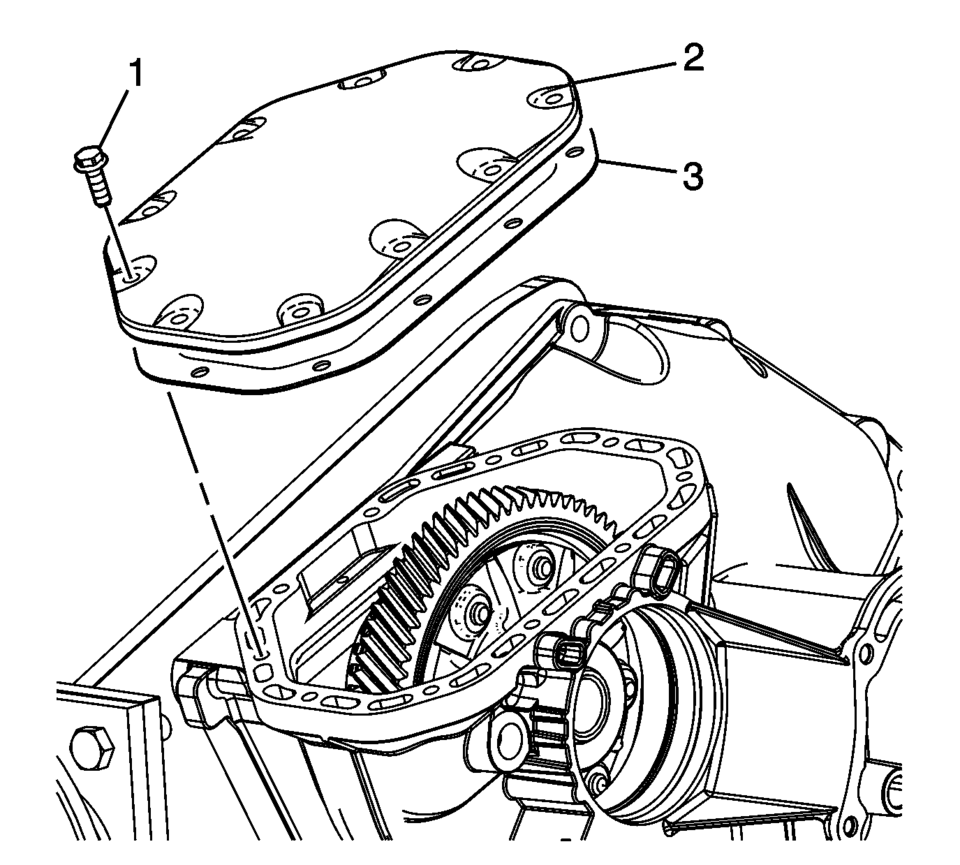 1
2
3