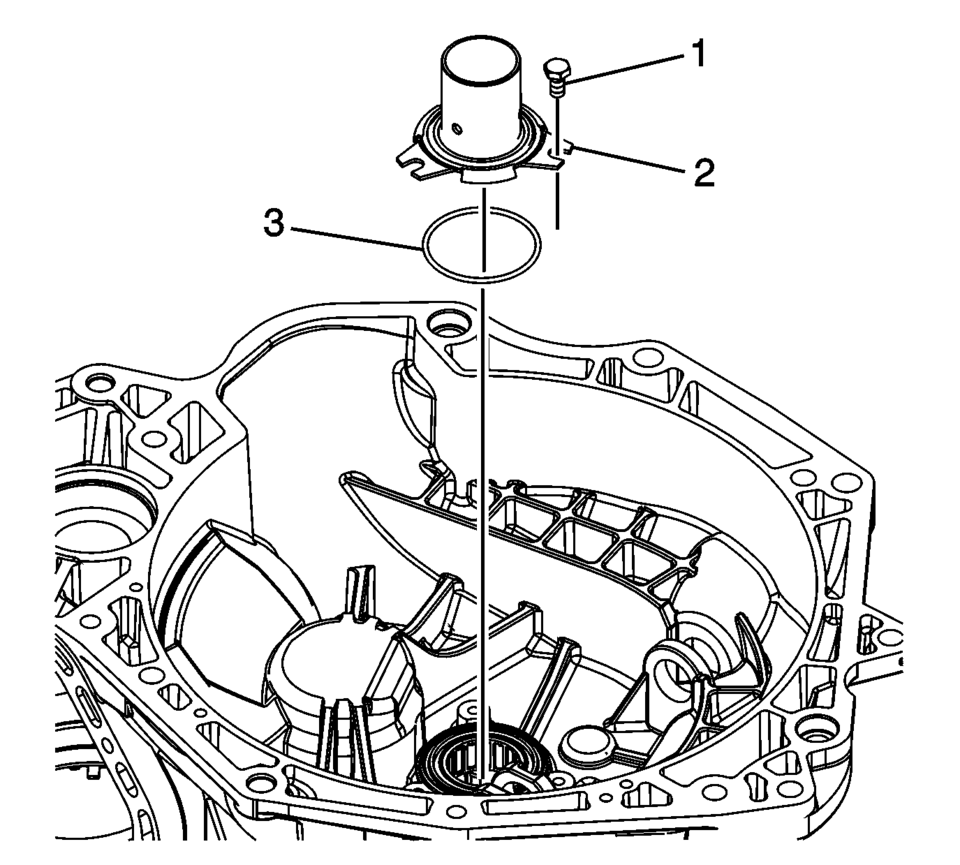 1
2
3