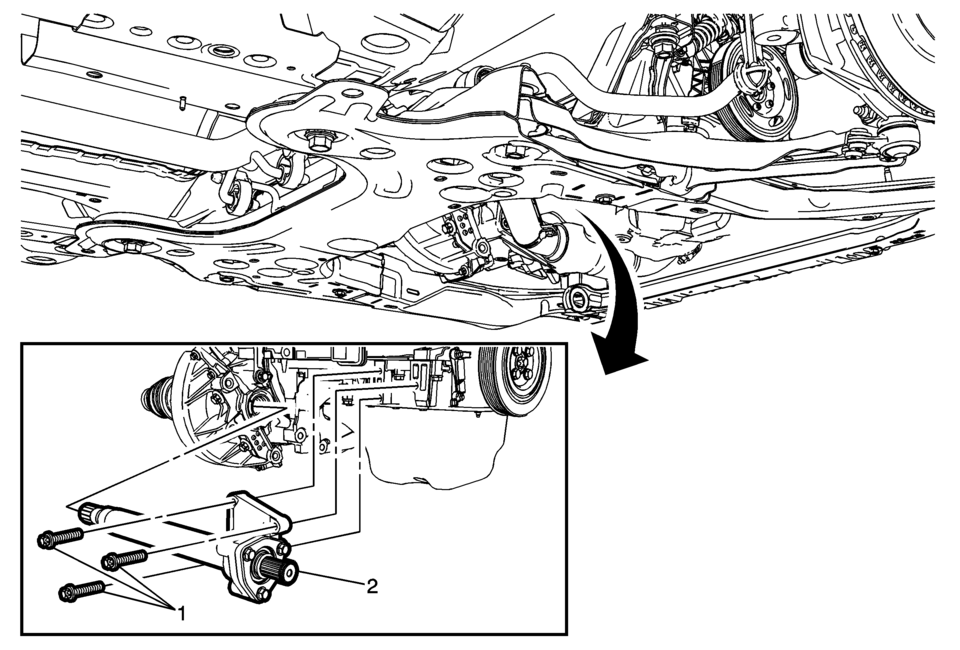 2
1