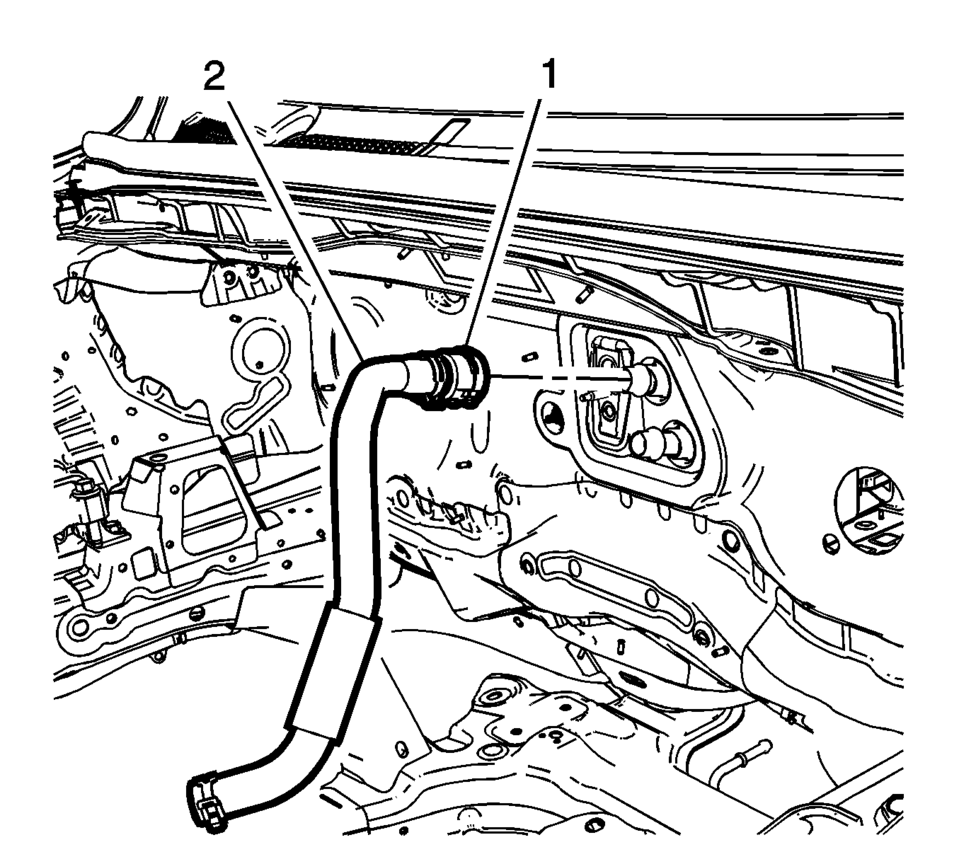 2
1