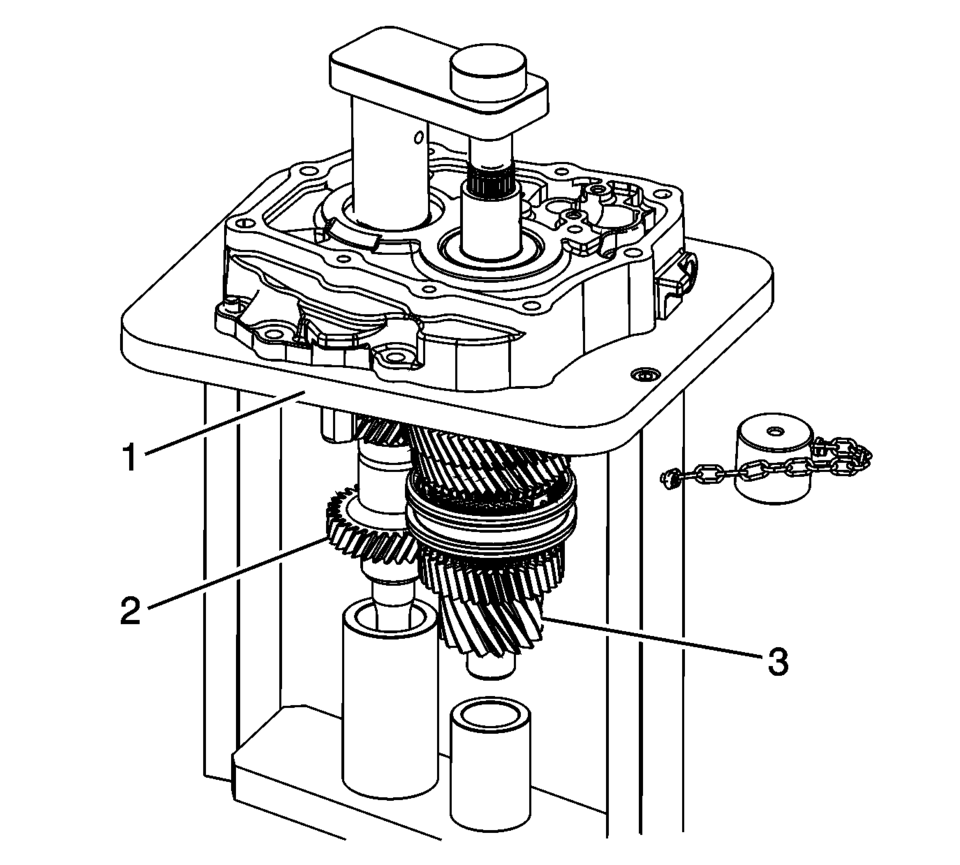 1
2
3