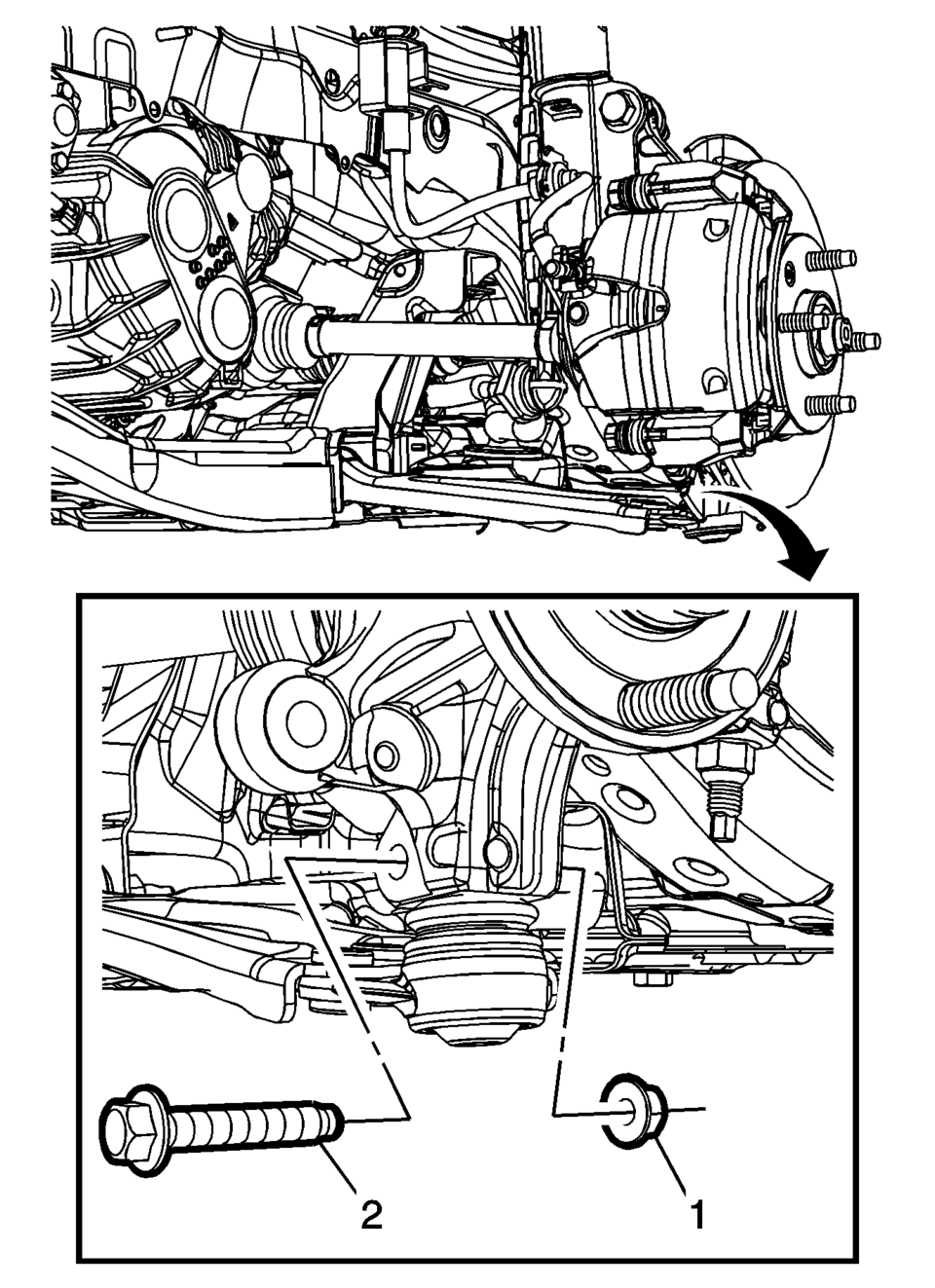 2

1