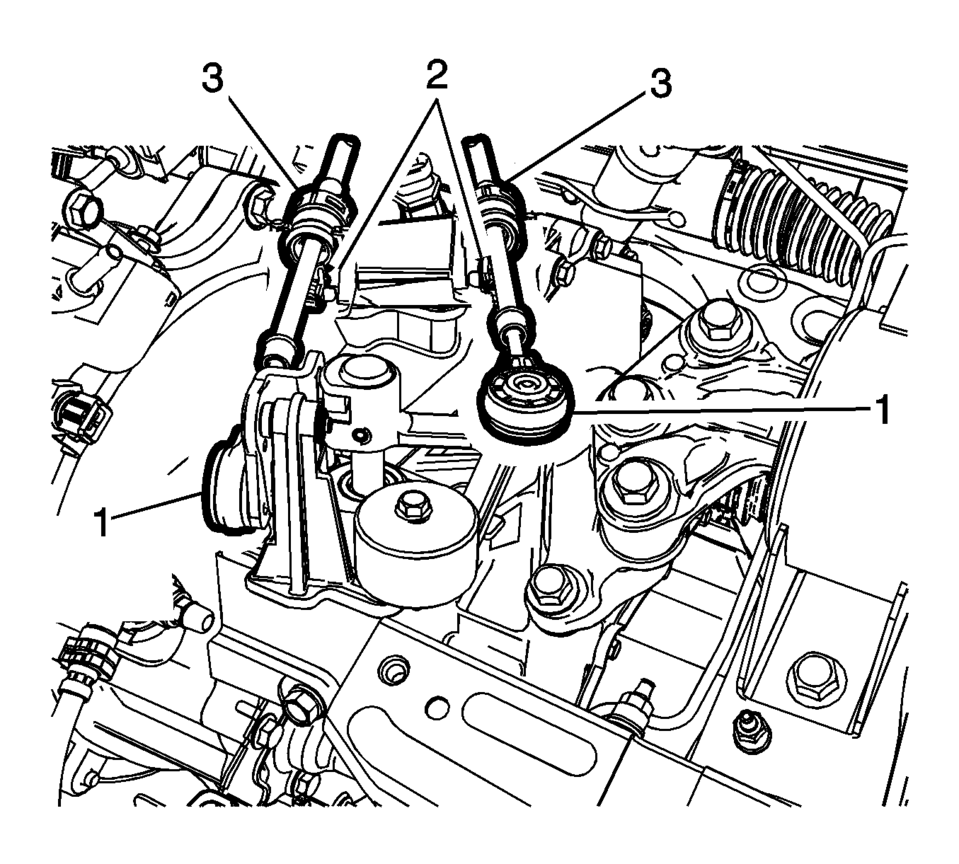 3
2
3
1
1