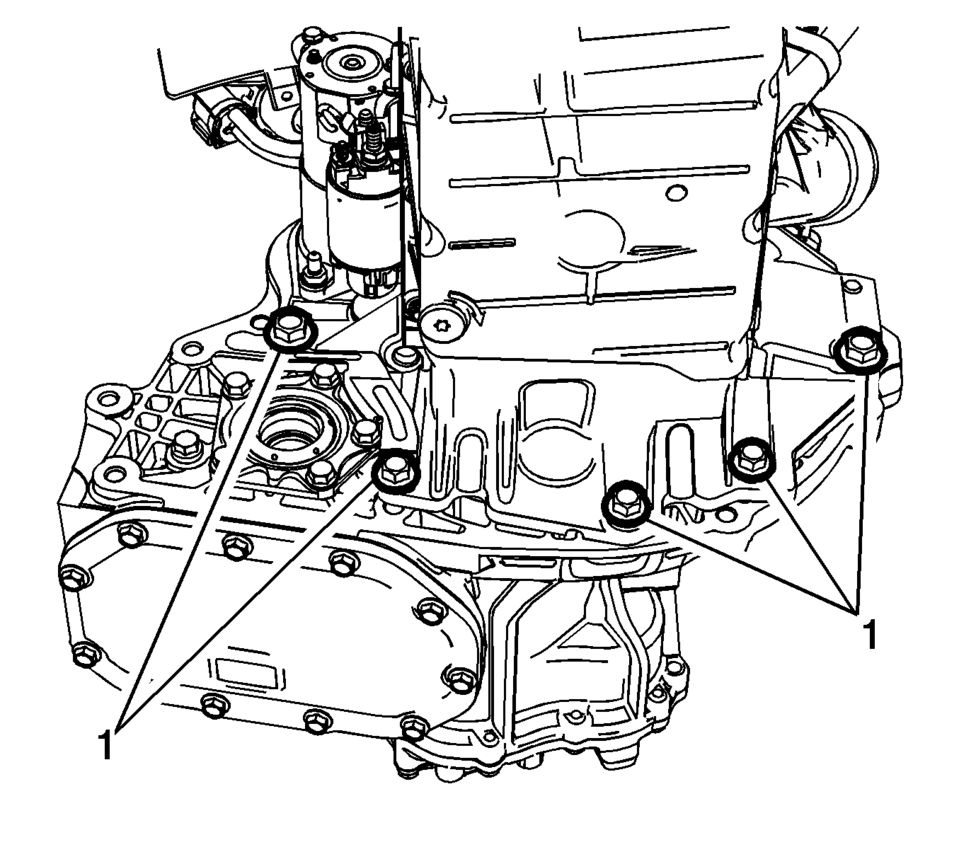 1

1