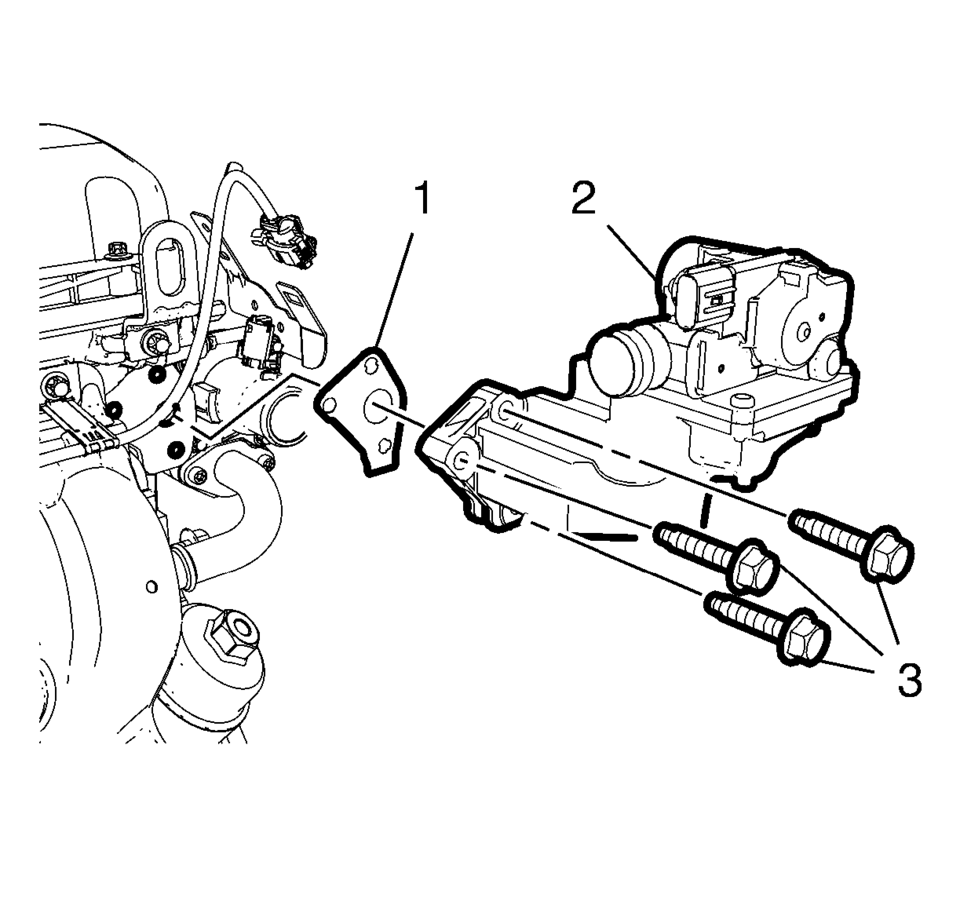 1
2
3