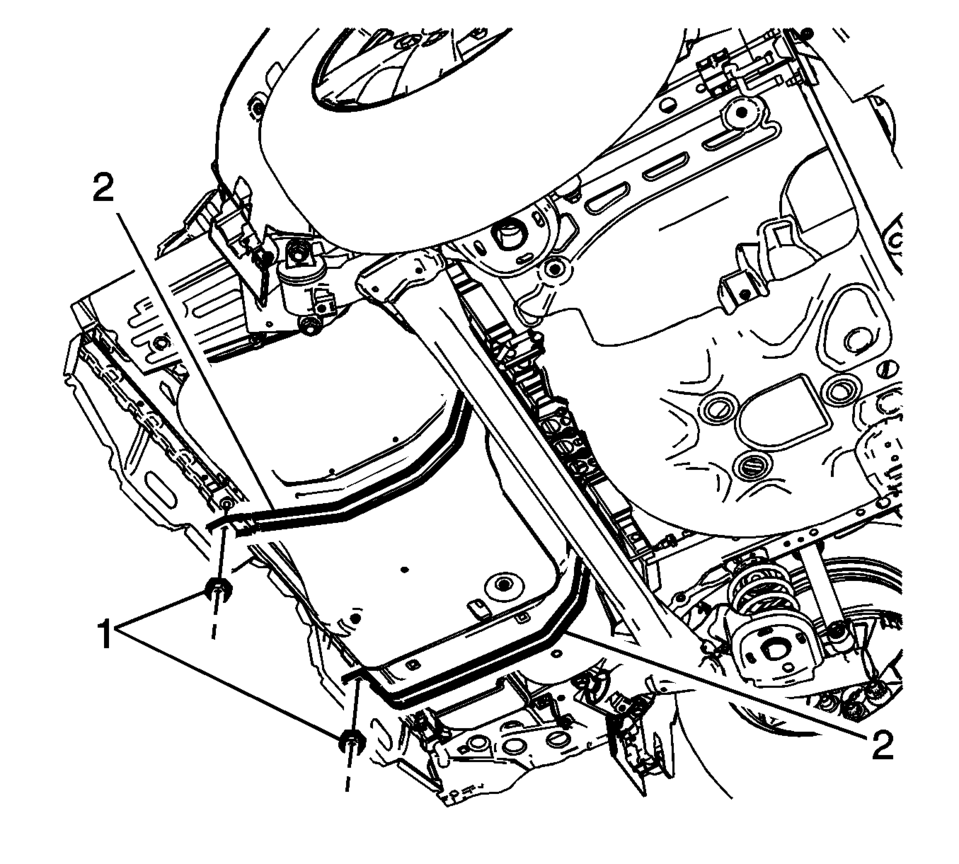 2
1
2