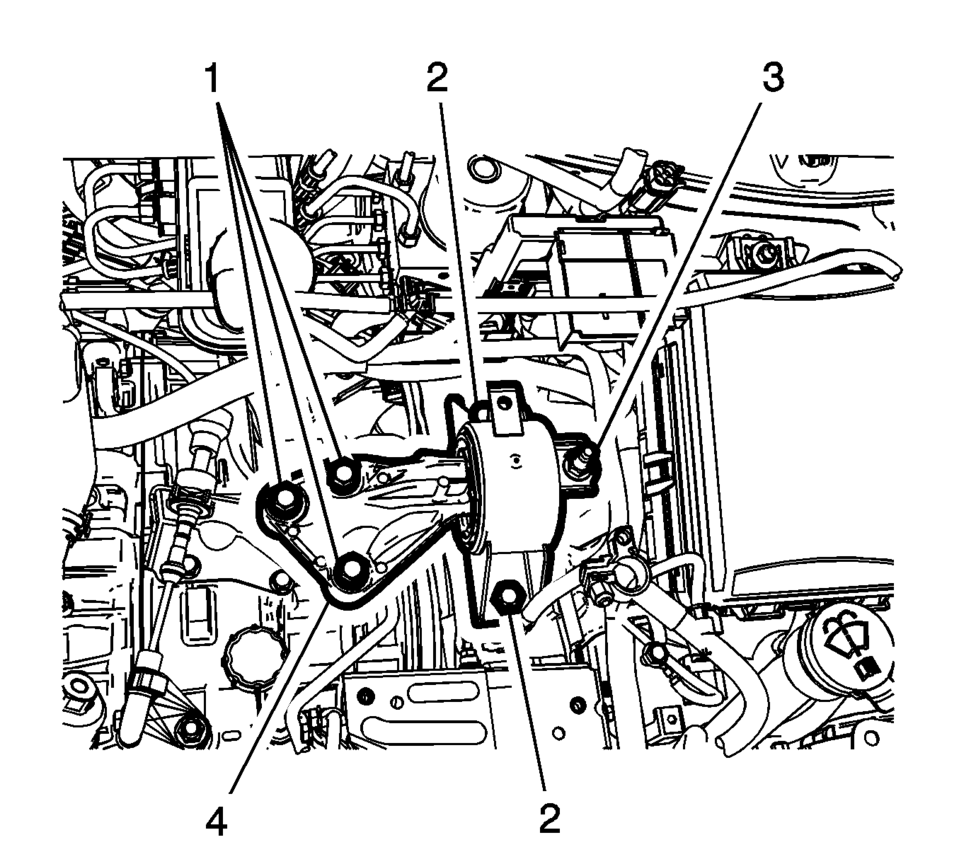 1
2
3
4
2