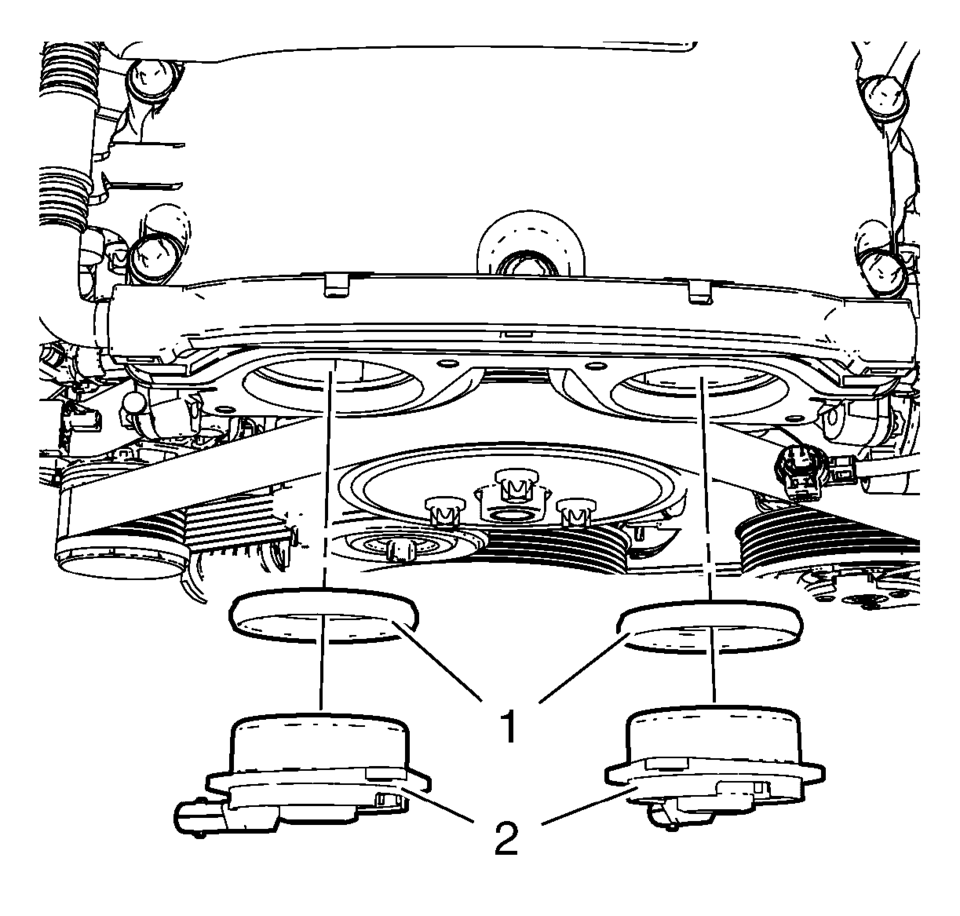 1
2