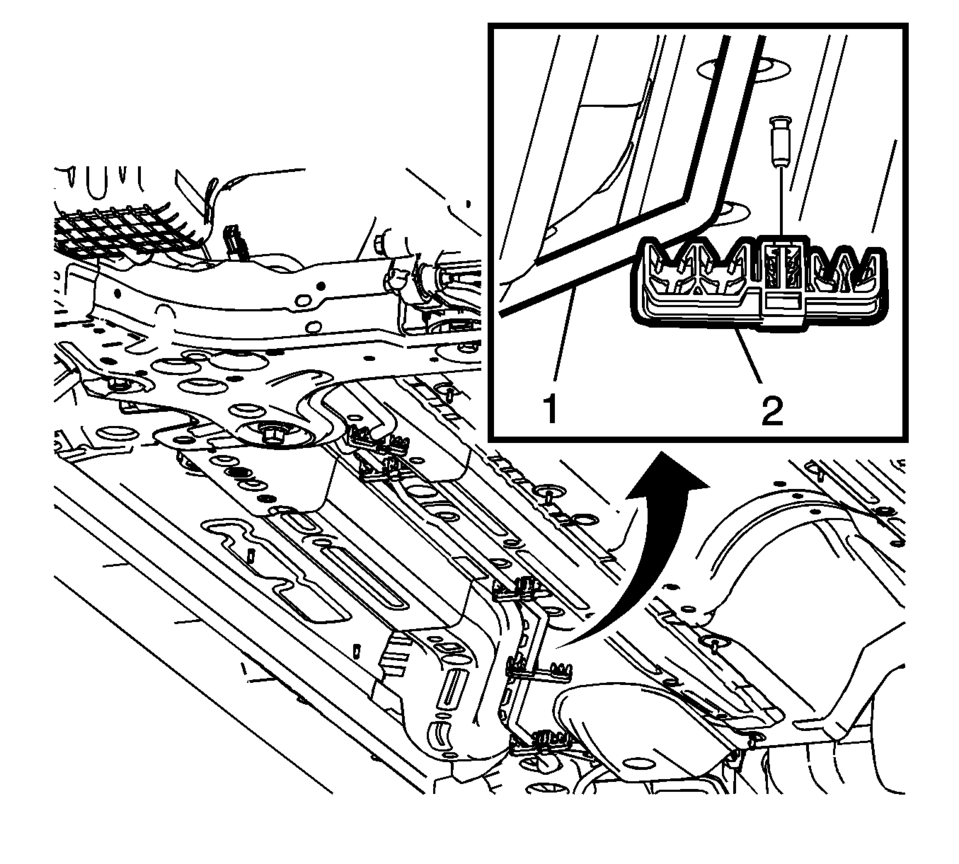 1
2