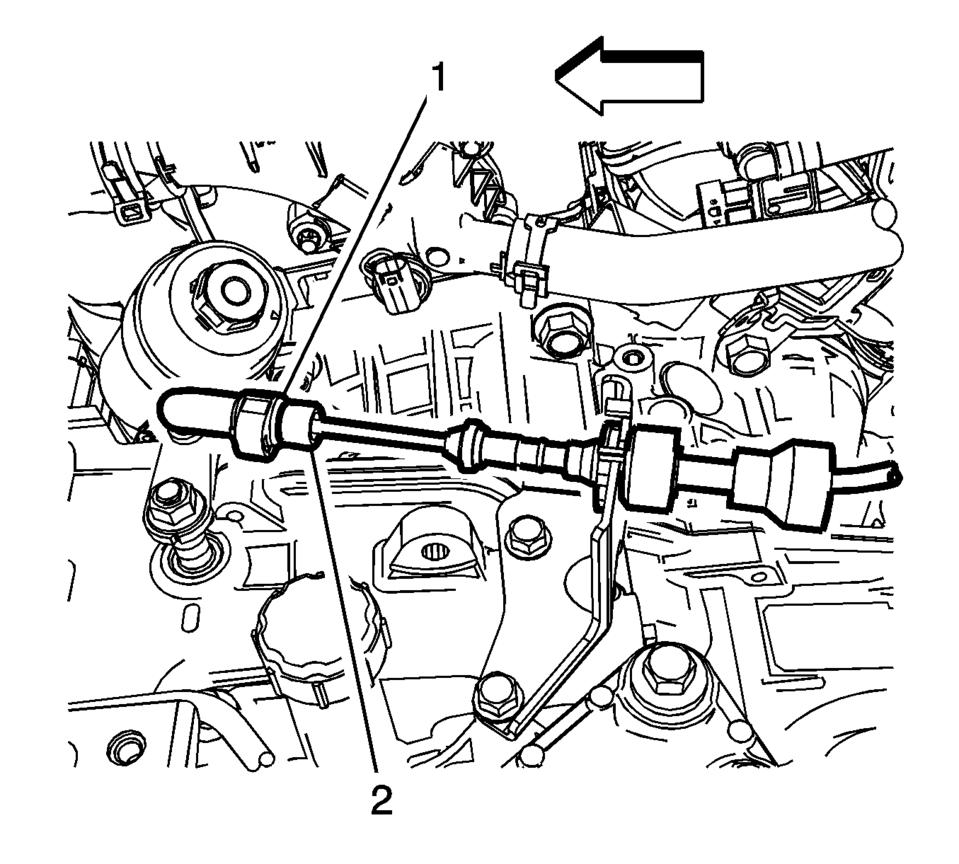 1
2