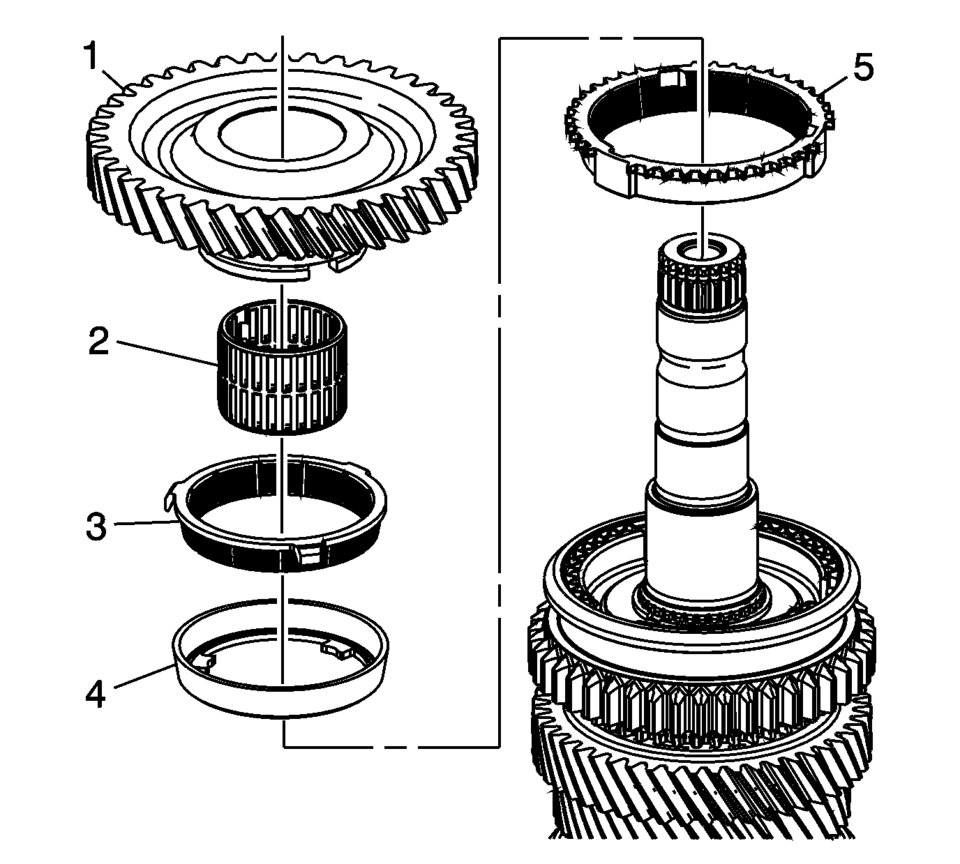 1
2
3
4
5