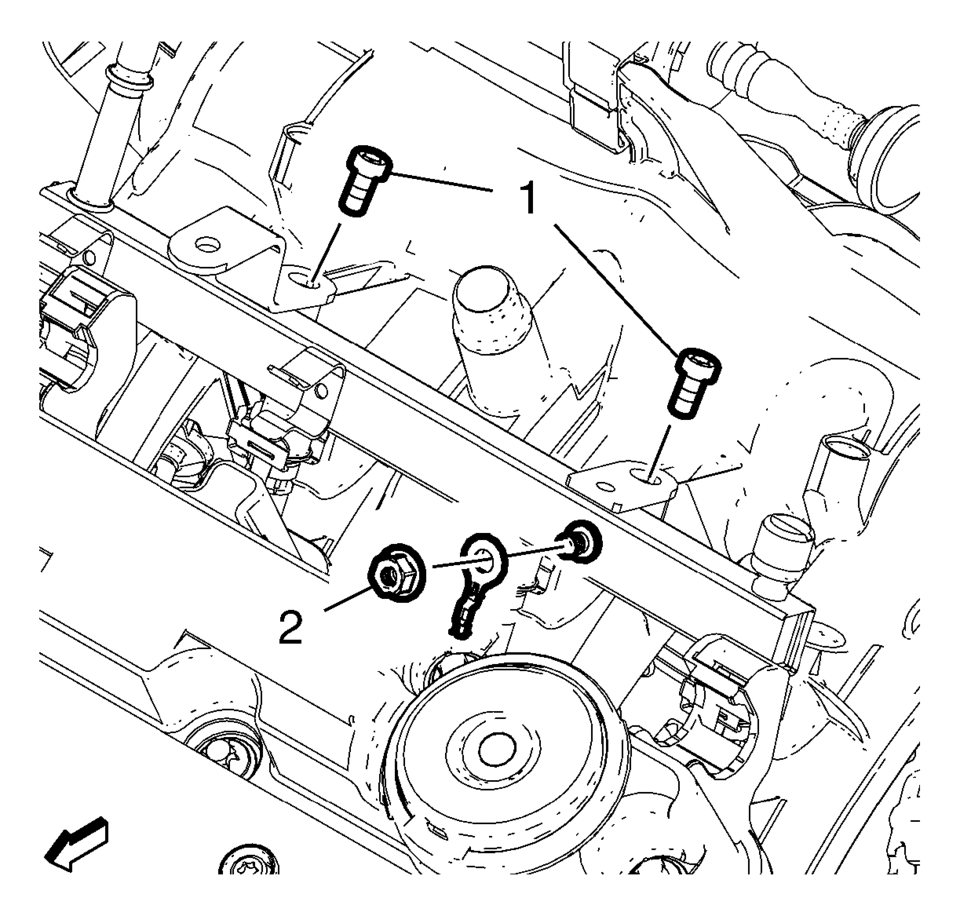 1
2