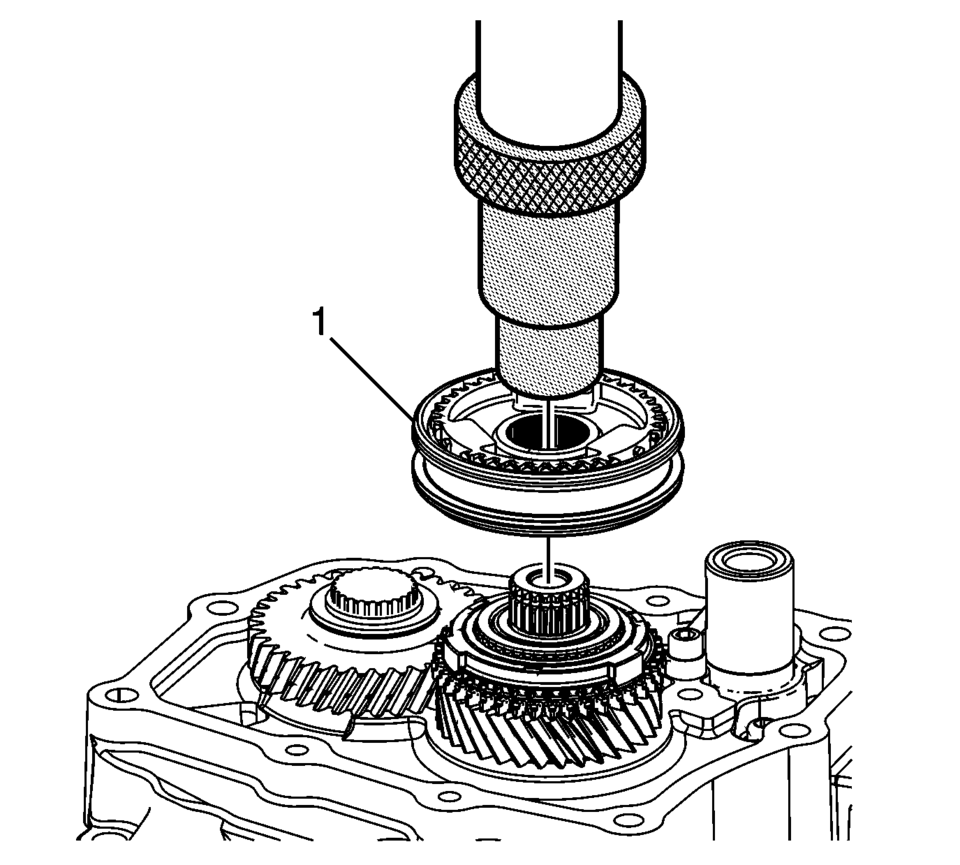 1