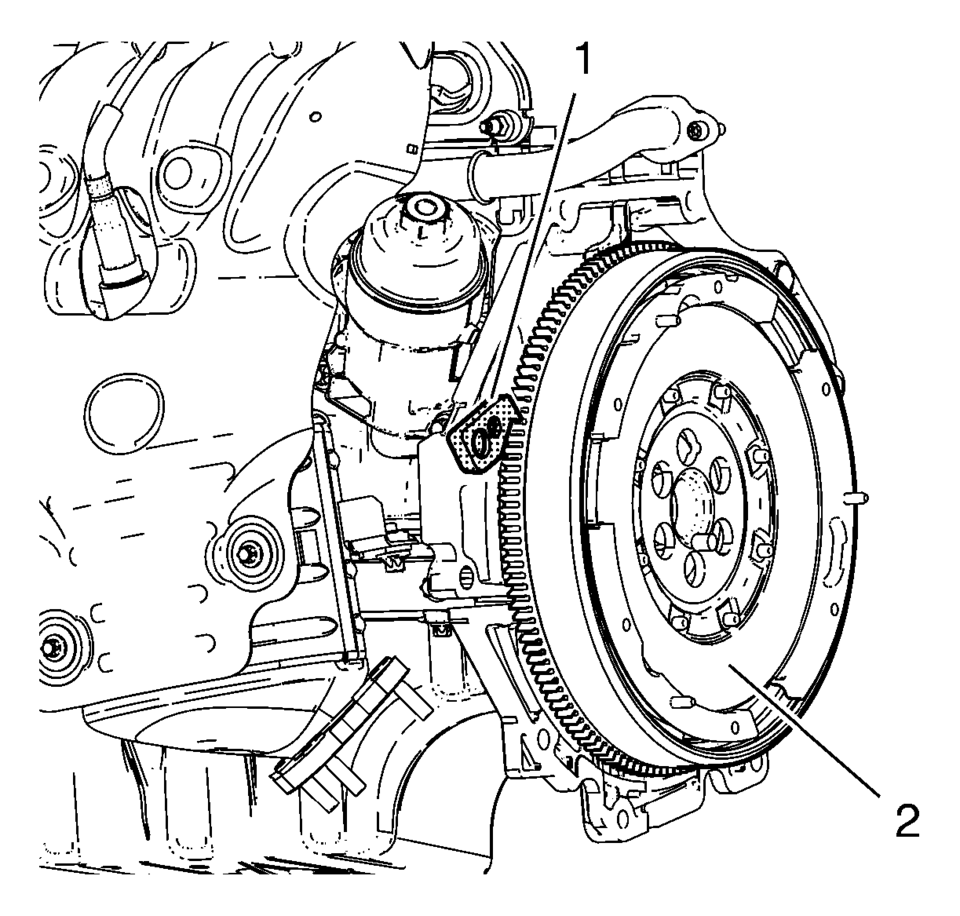 1

2