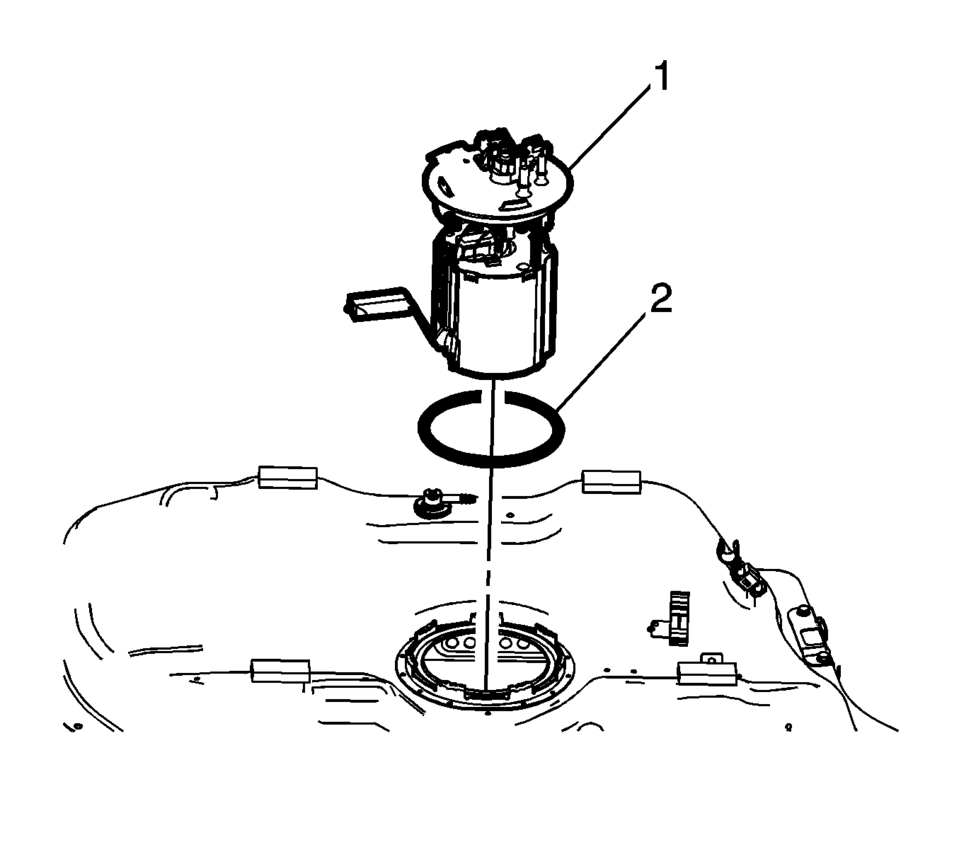 1
2