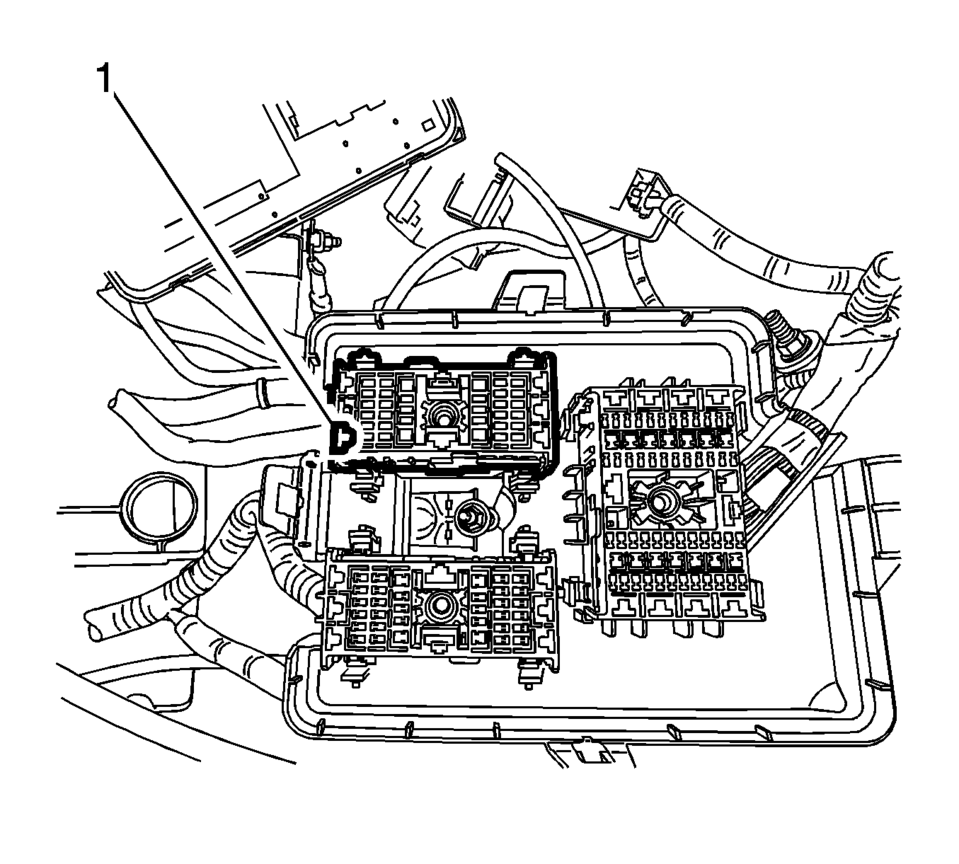 1