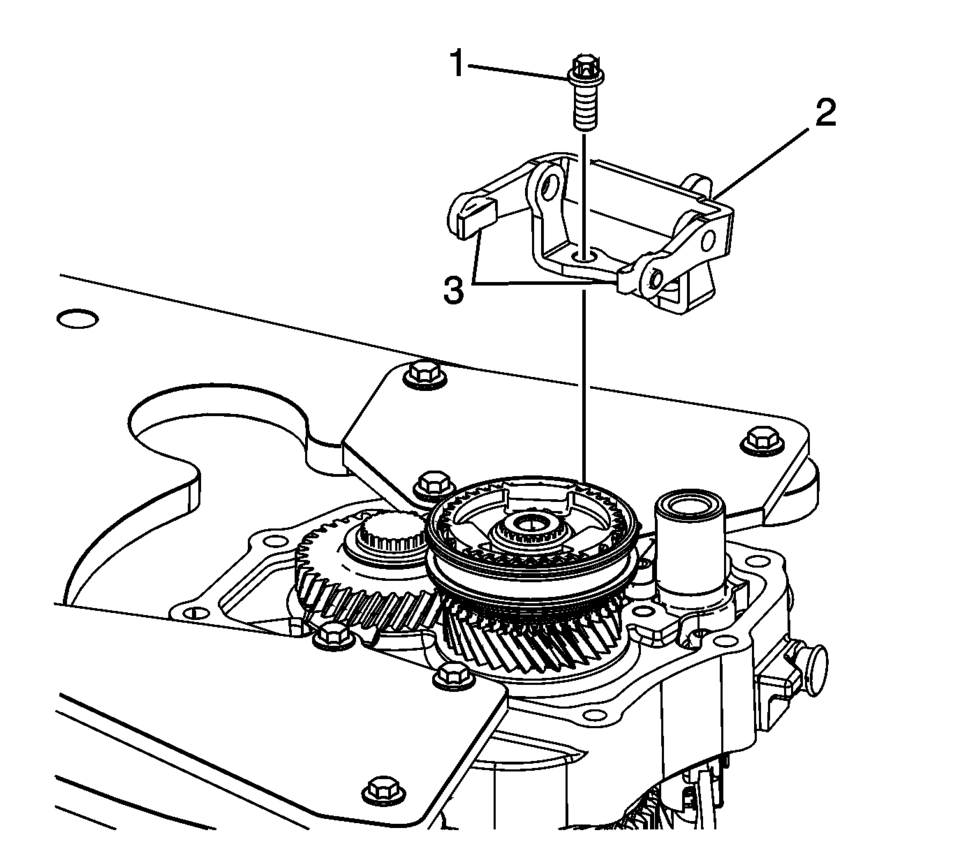 1
2
3