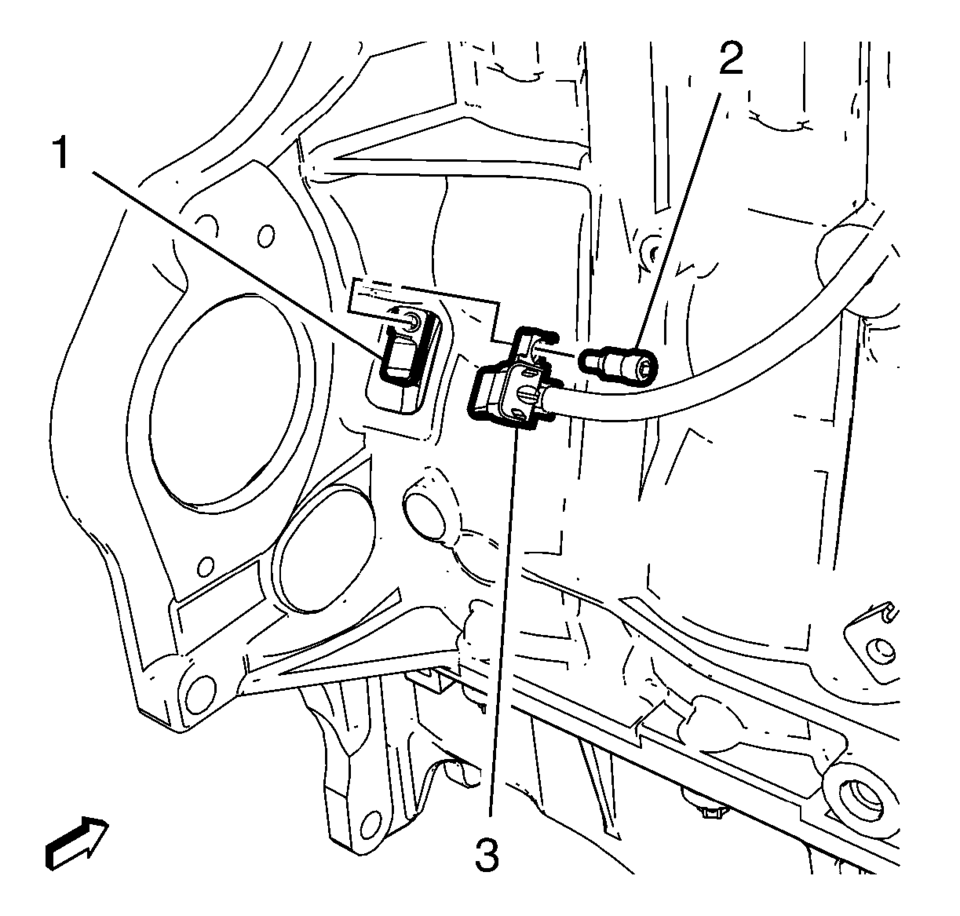 1
2
3