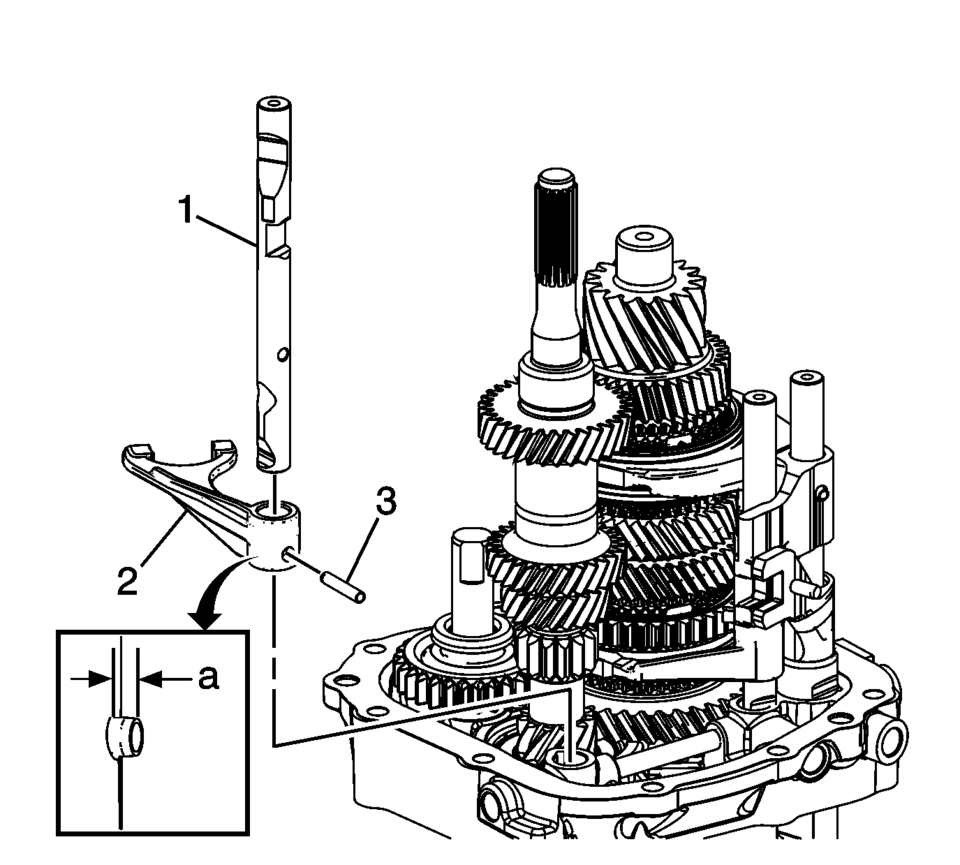 1
2
3
a