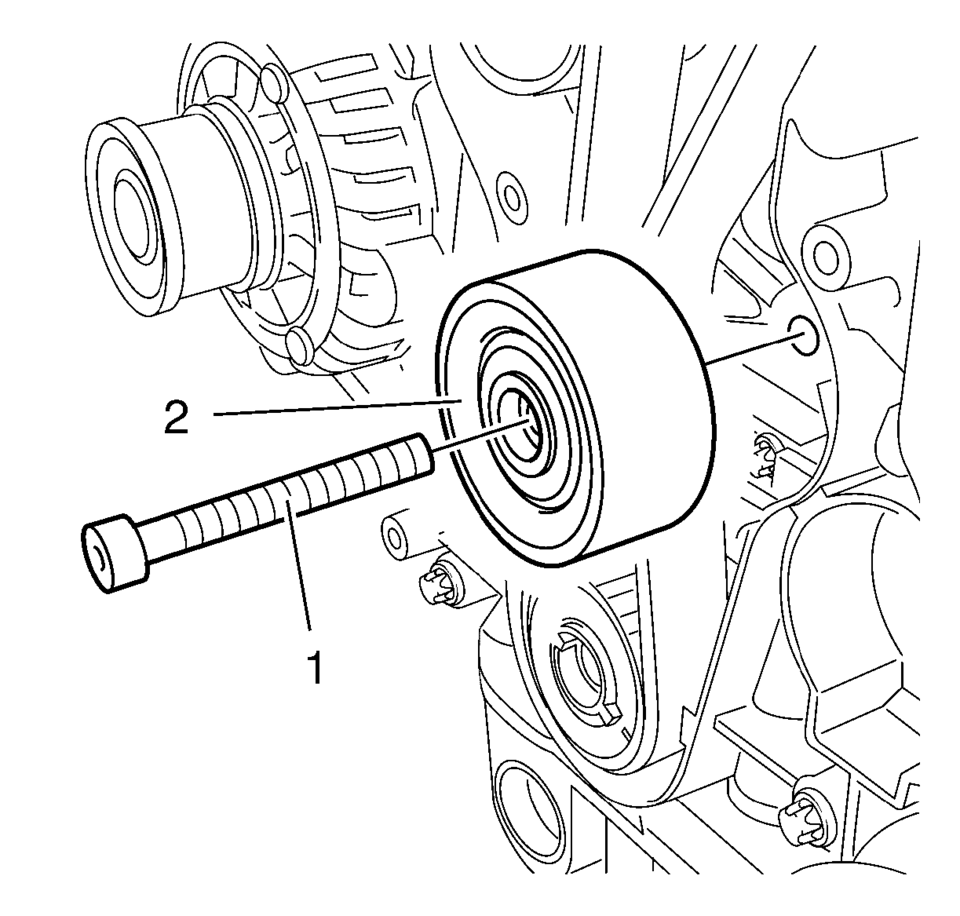 2

1