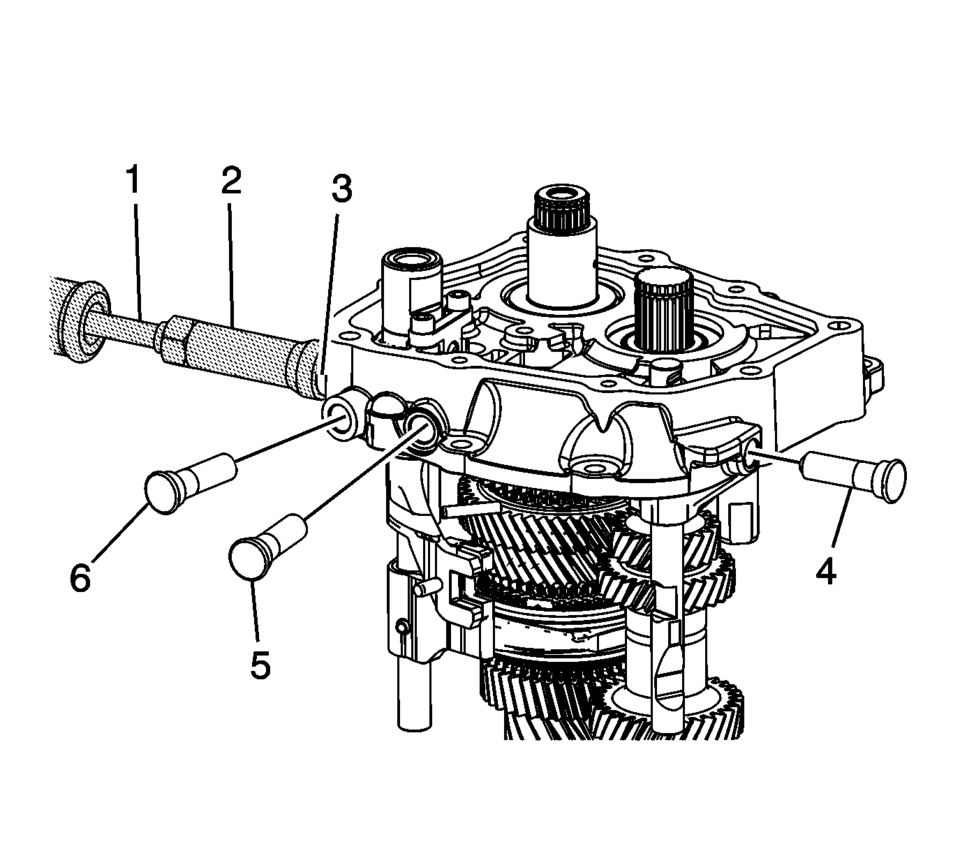 1
2
3
6
5
4