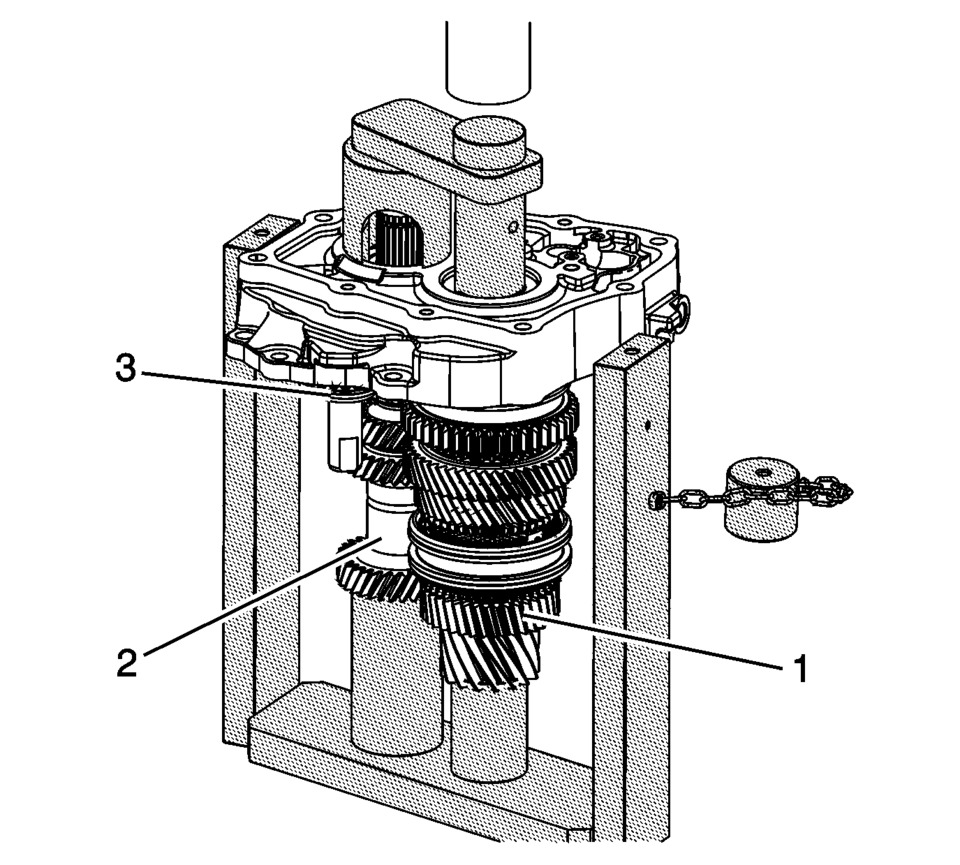 3
2
1