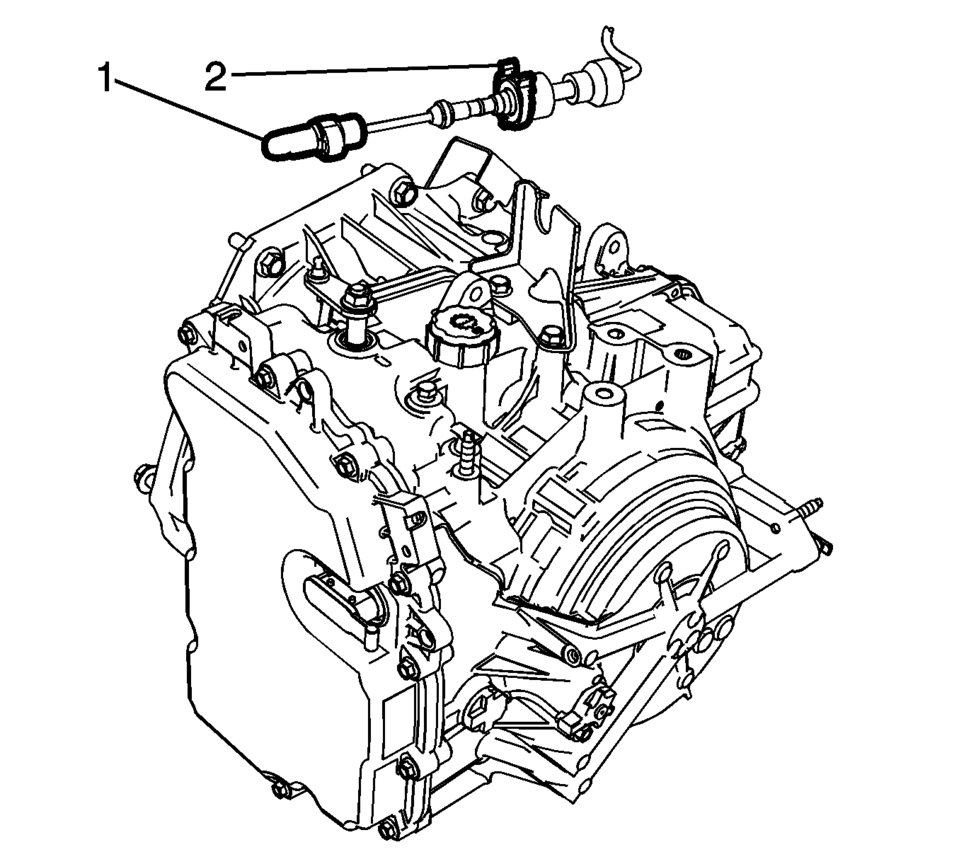 1
2