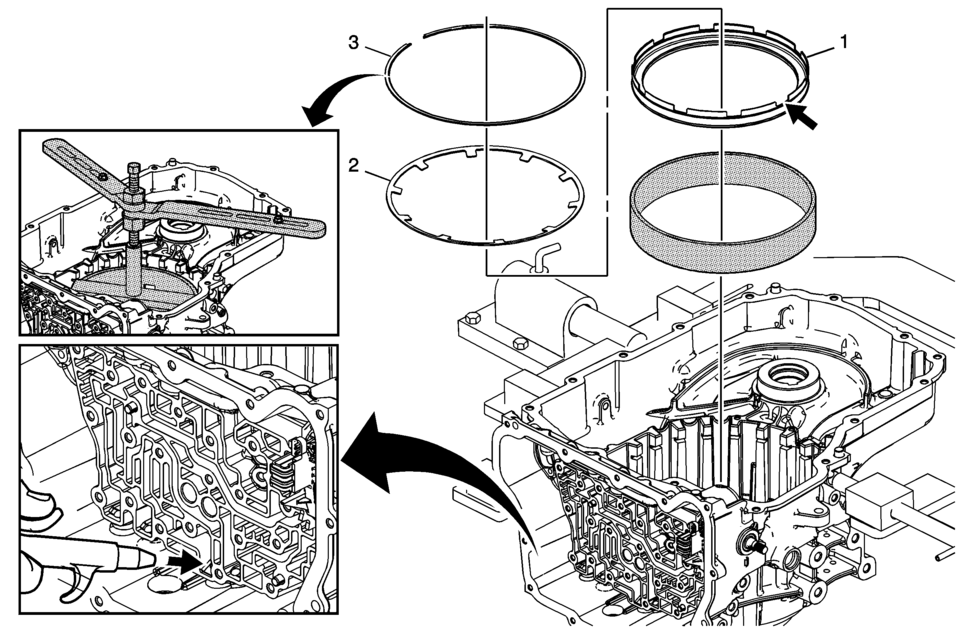 3
1
2