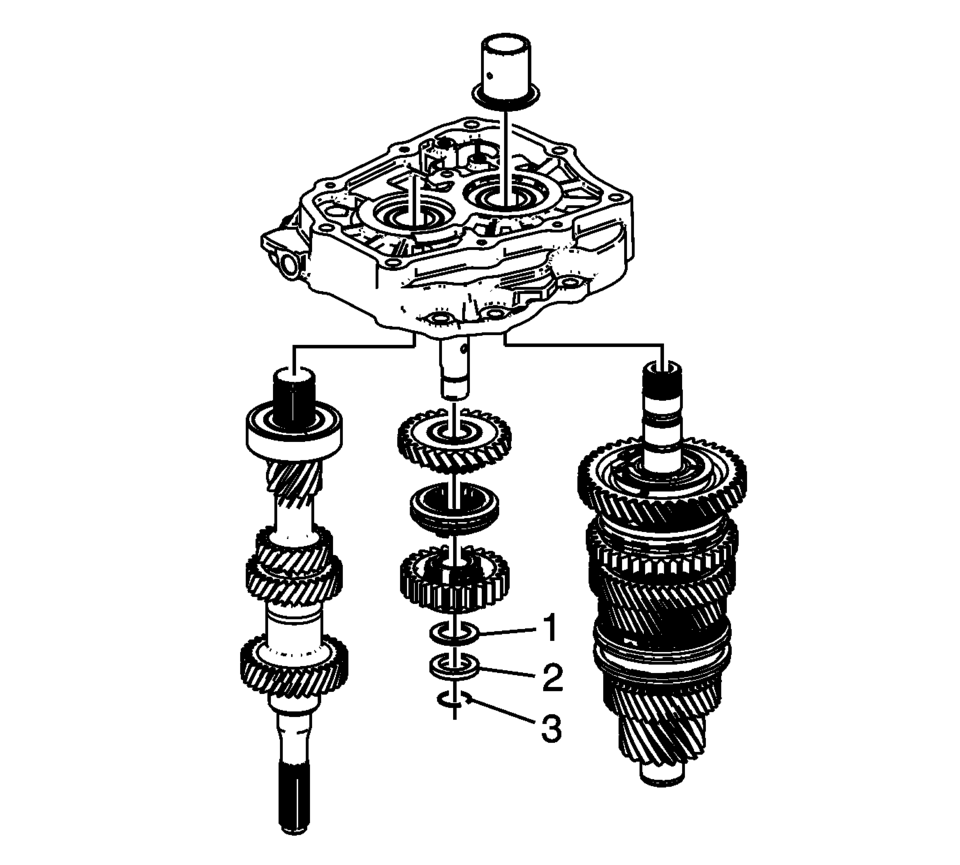 1
2
3