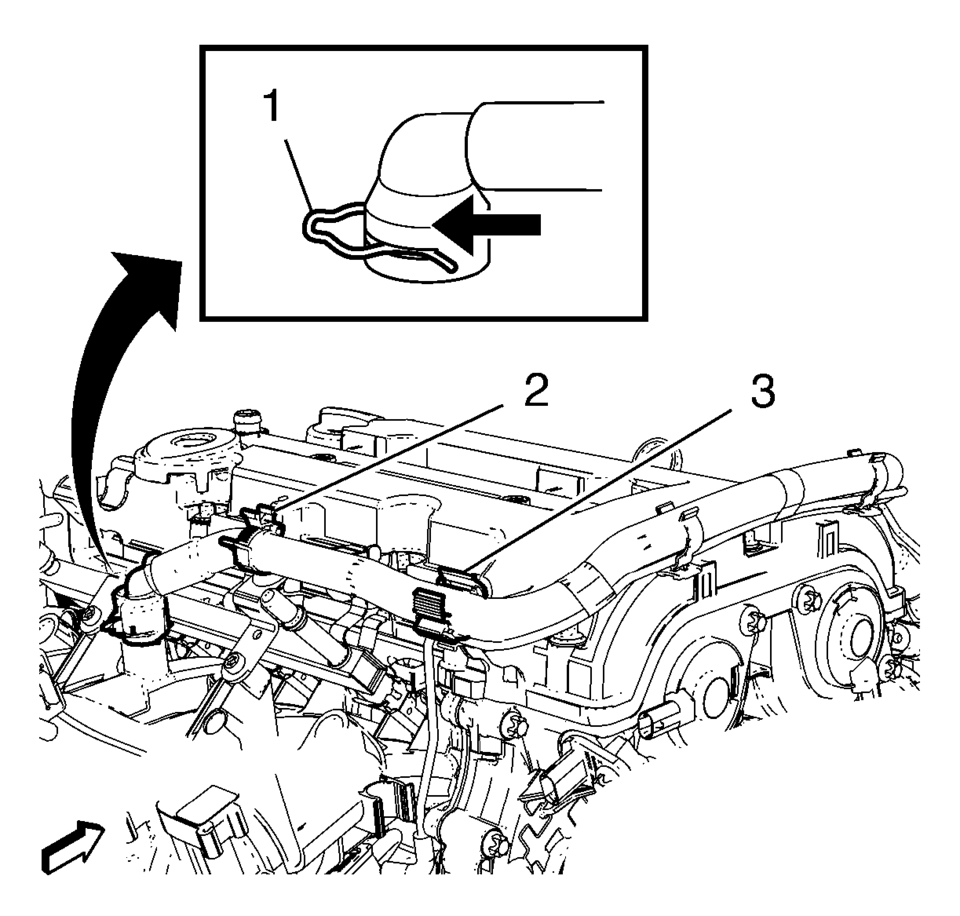 1
2
3