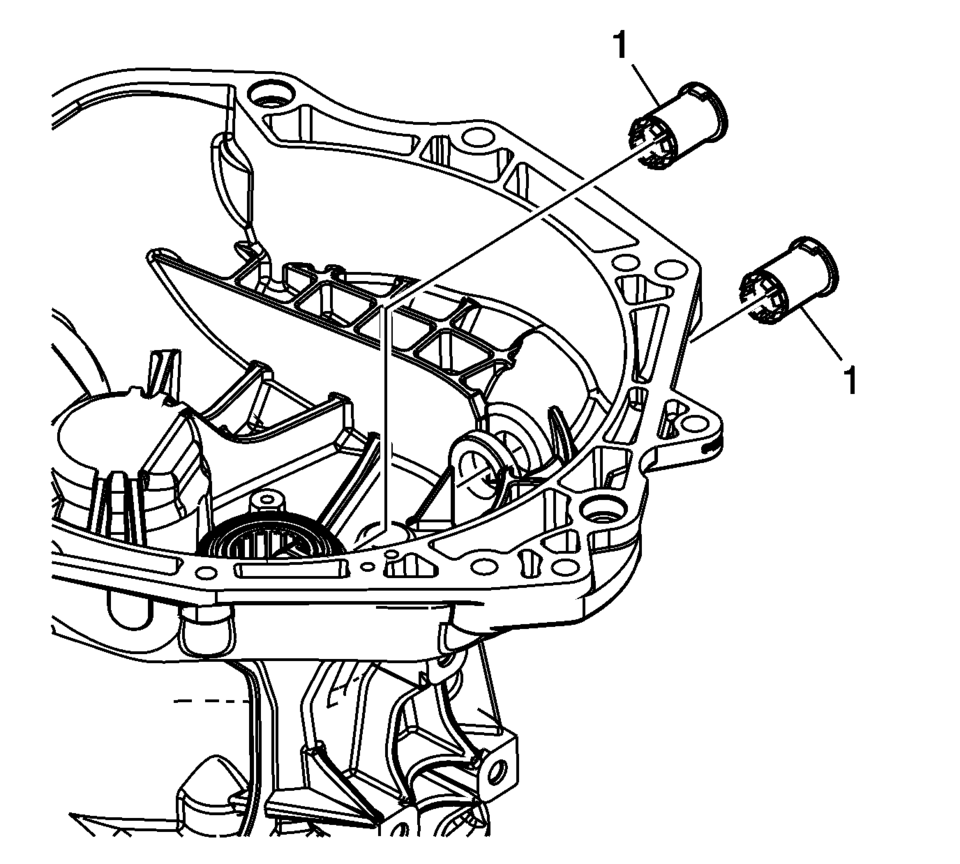 1

1