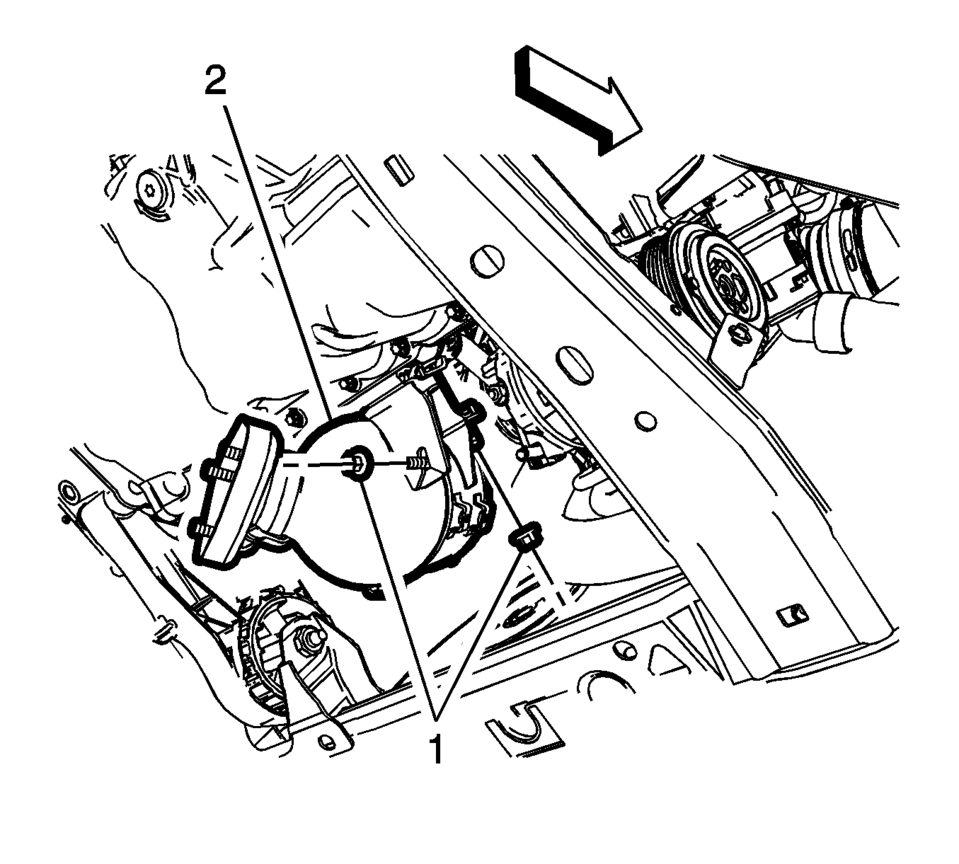 2

1