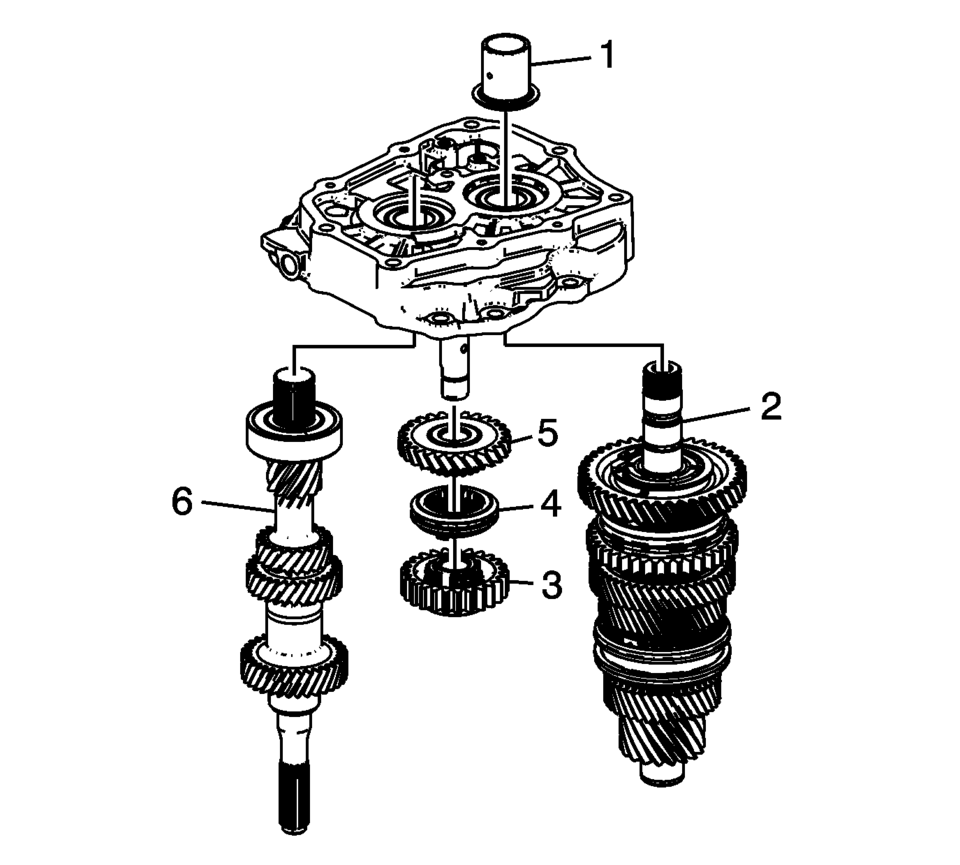 1
2
5
6
4
3