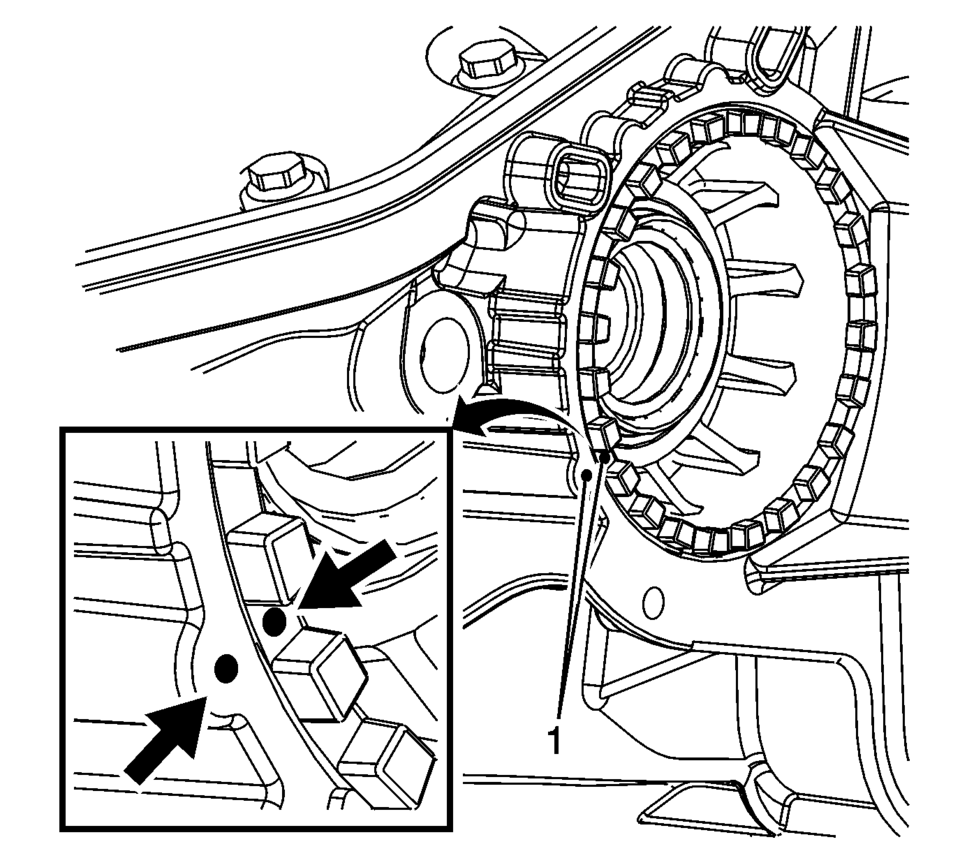 1