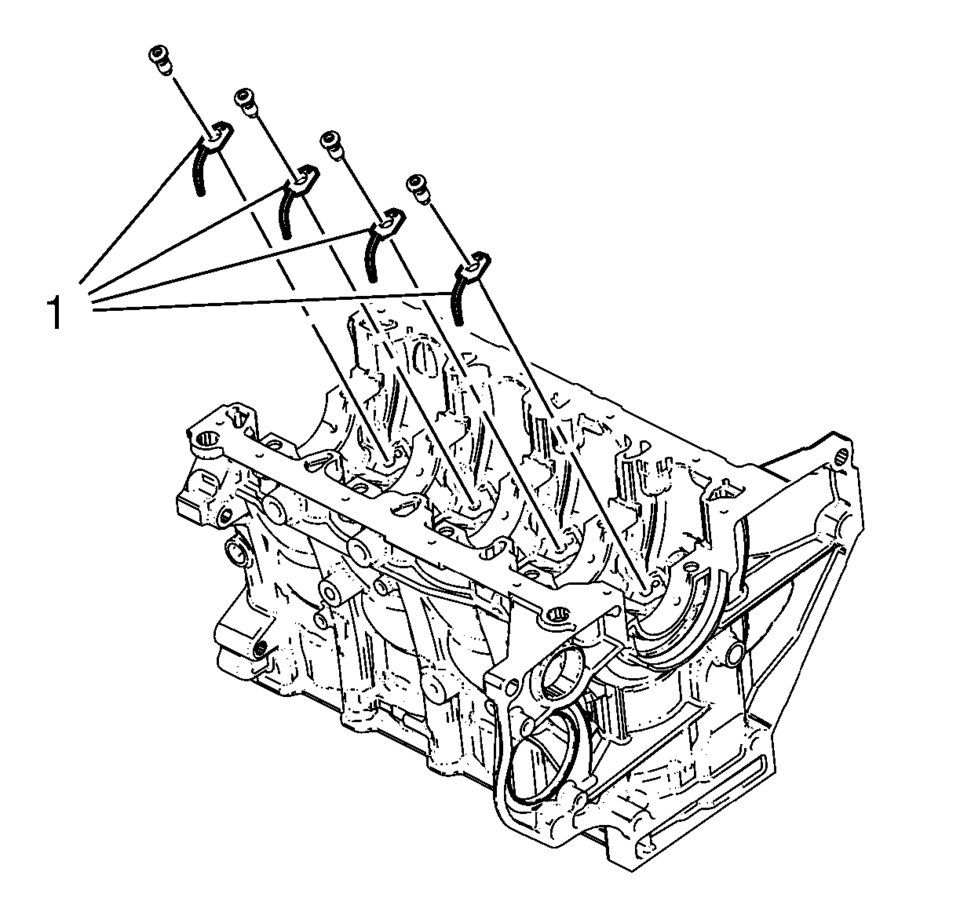 1