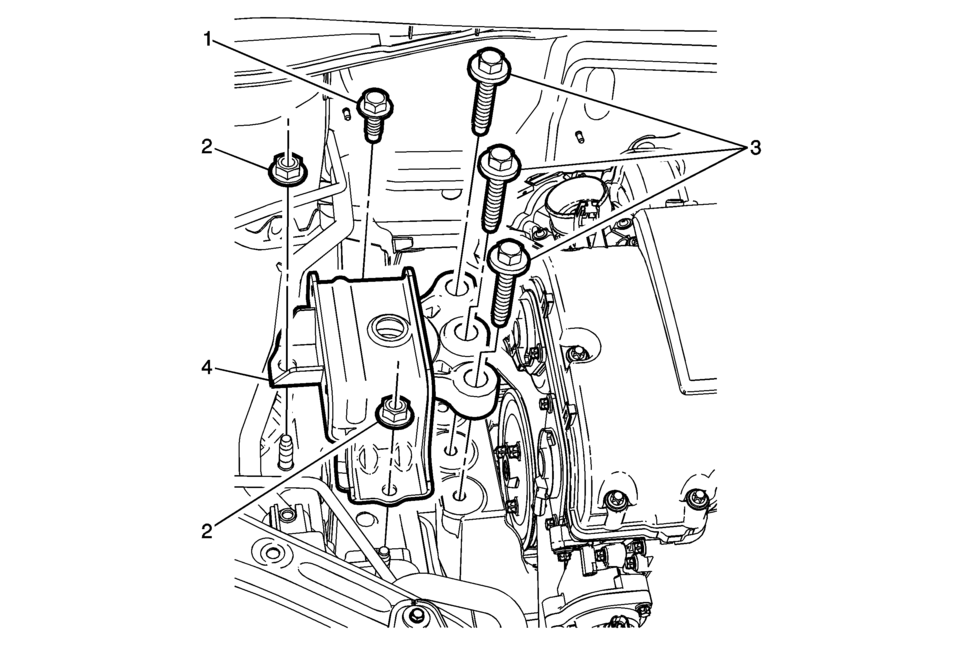 1
2
3
4
2