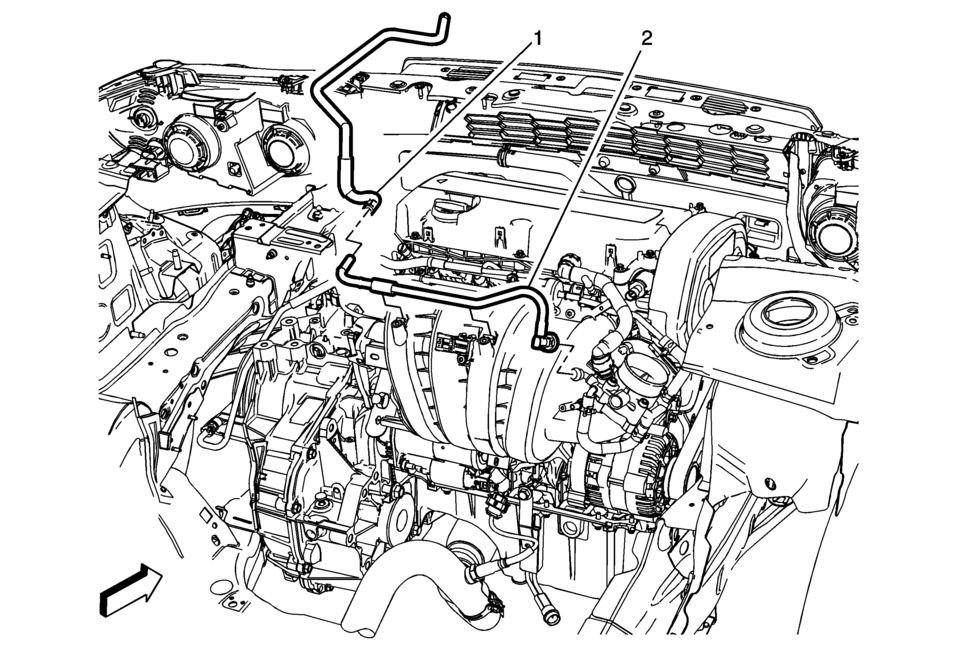 1
2