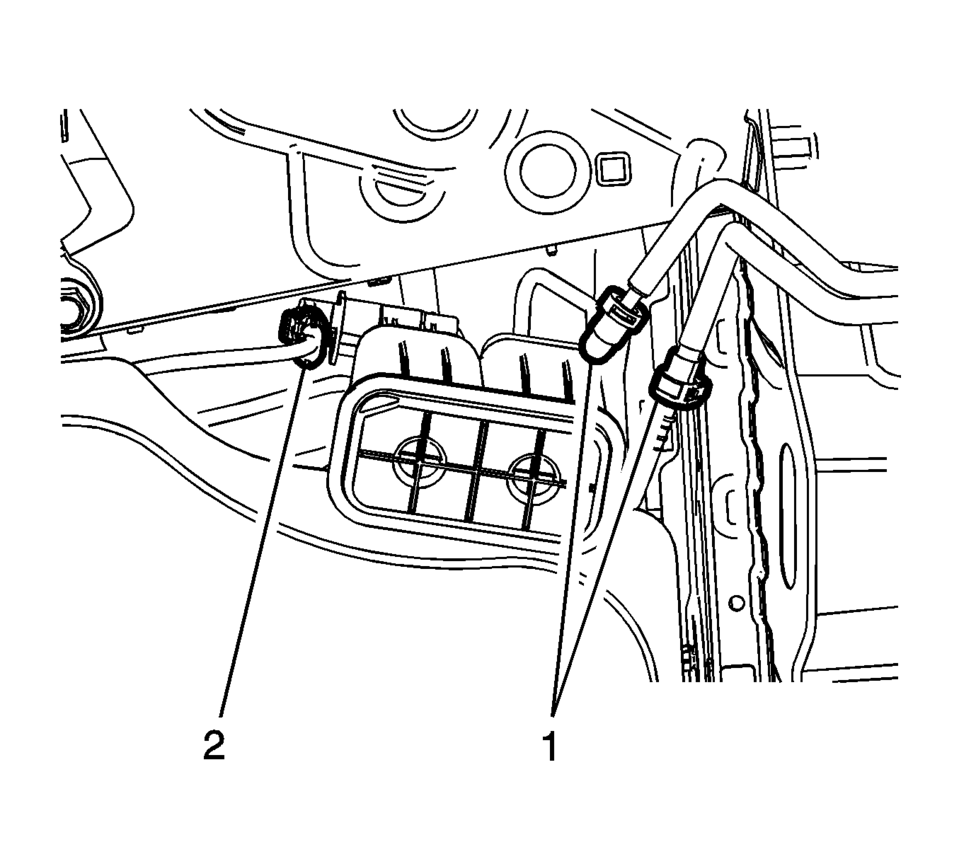 2

1