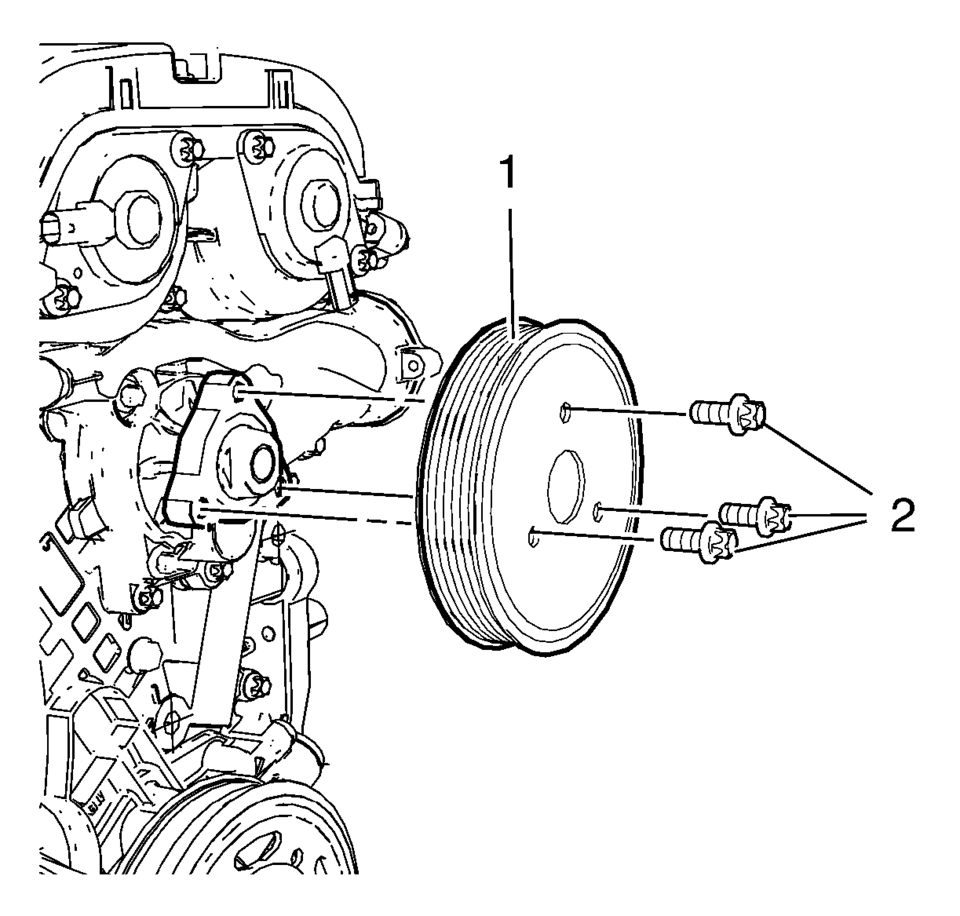 1

2