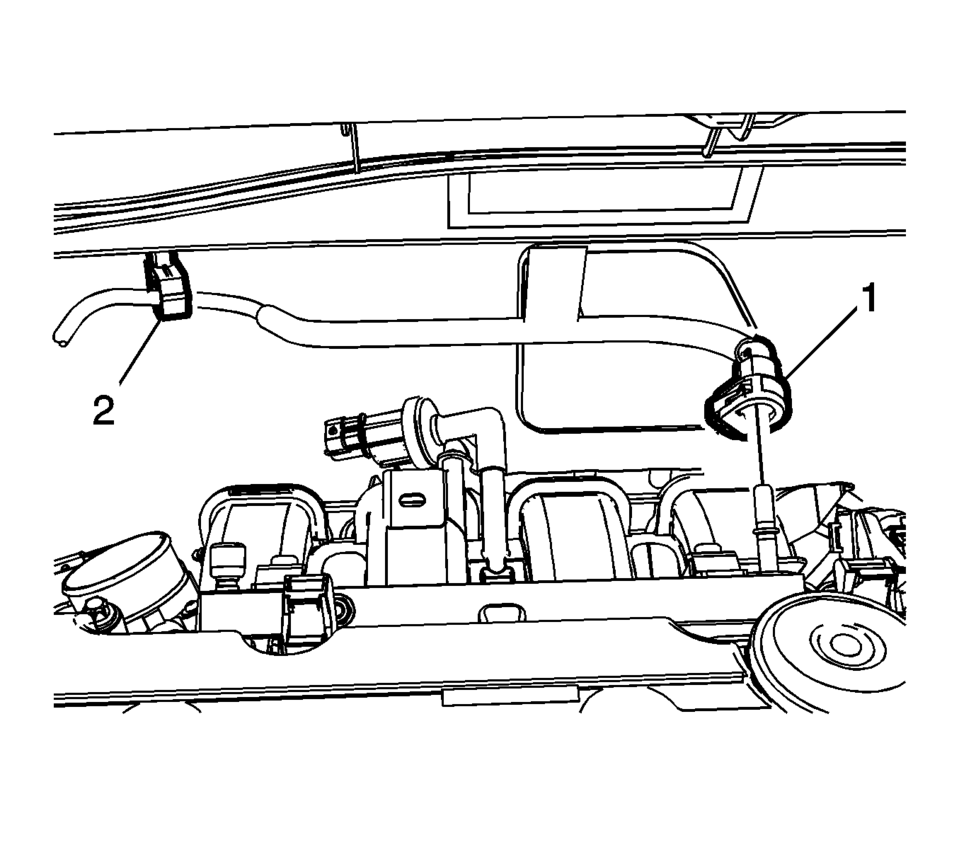 1

2