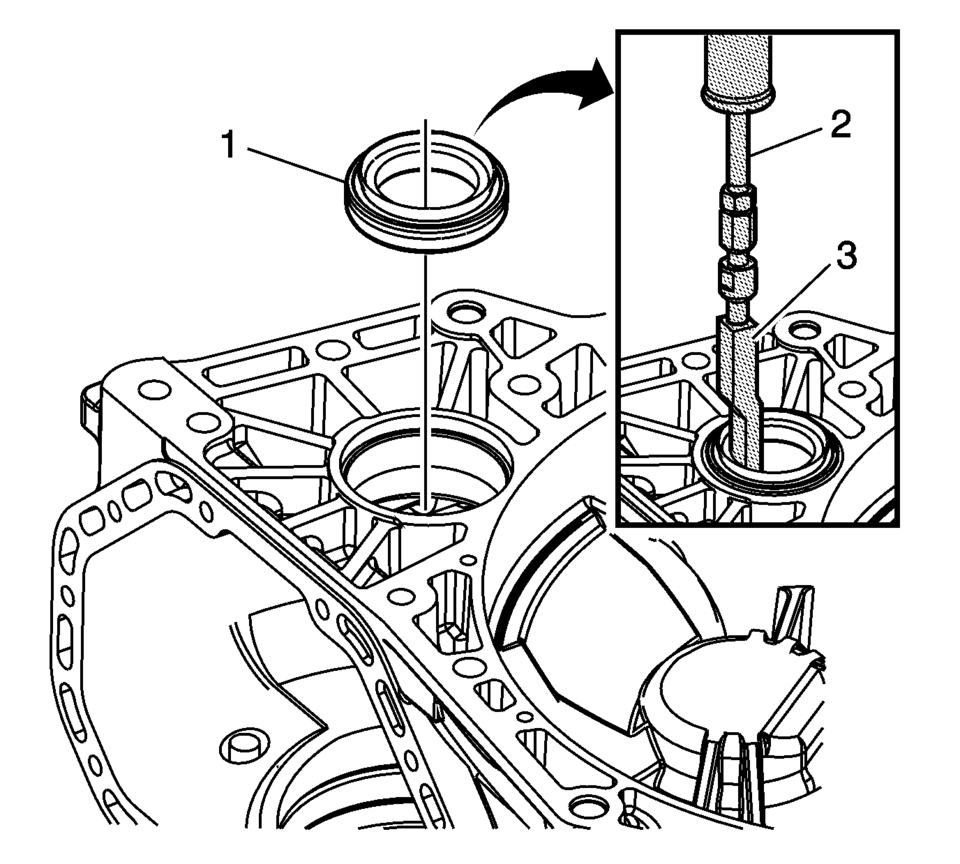 1
2
3