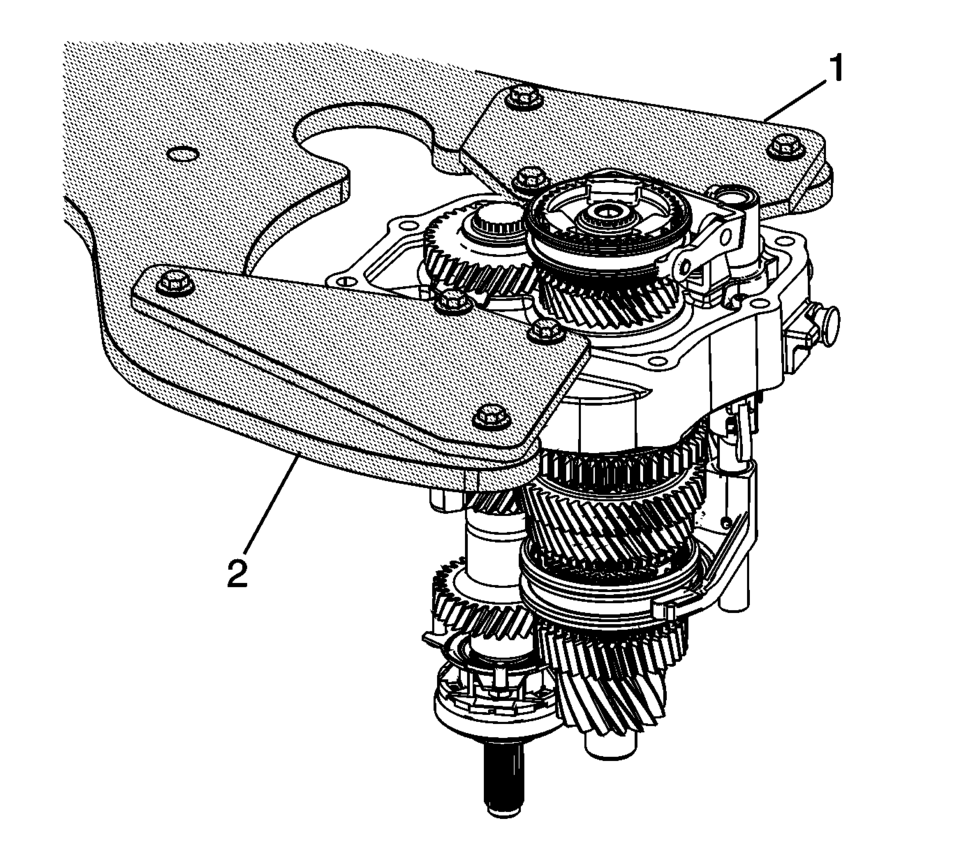 1

2