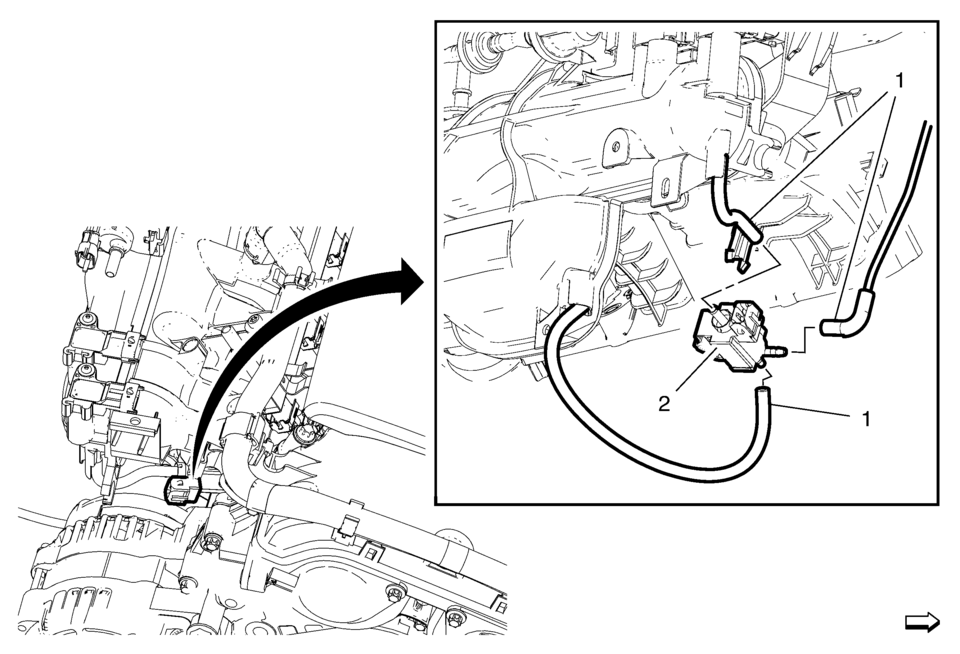 1
2
1