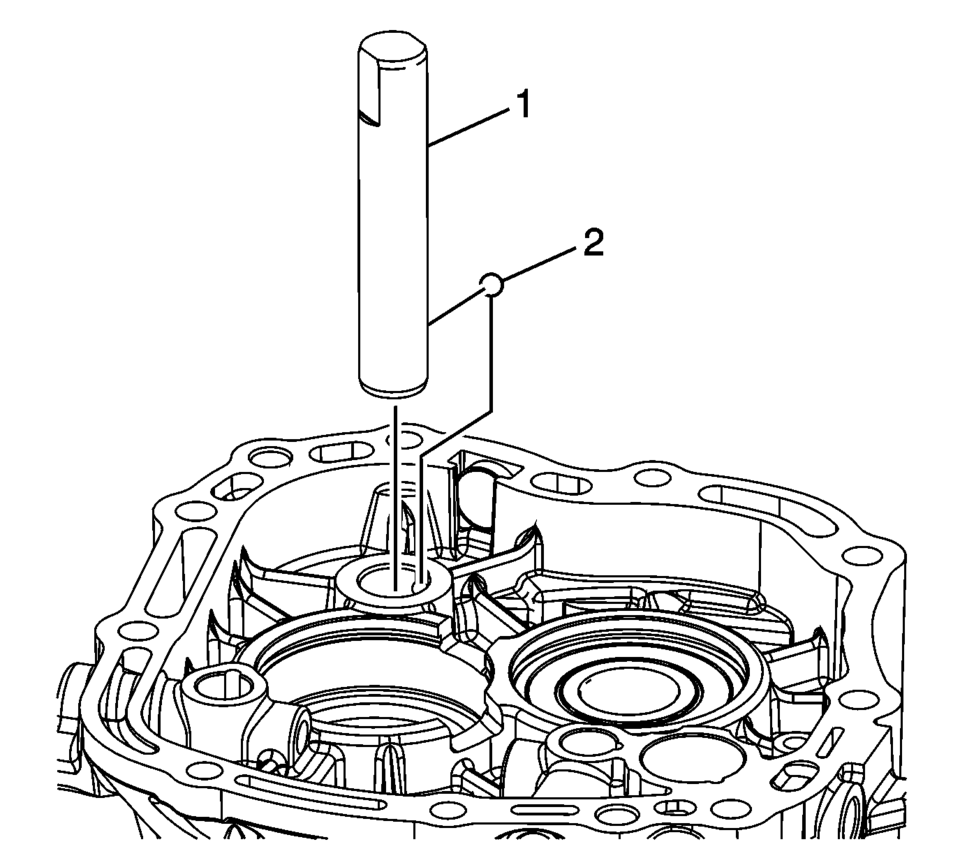 1
2