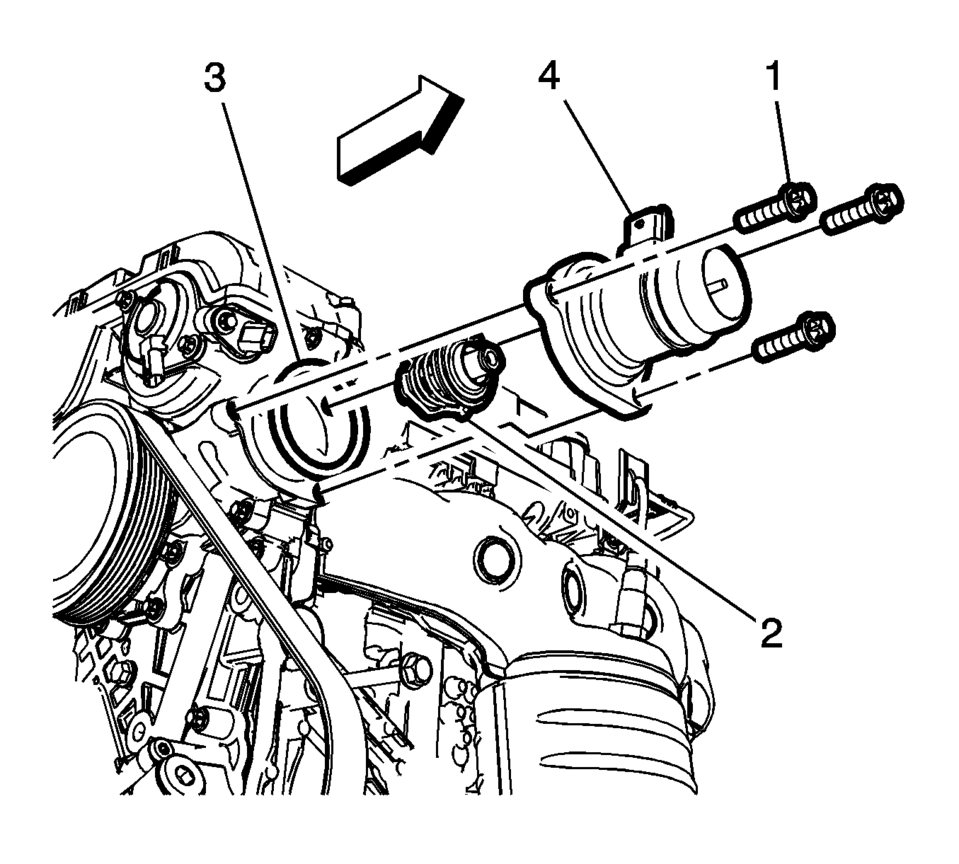 3
4
1
2