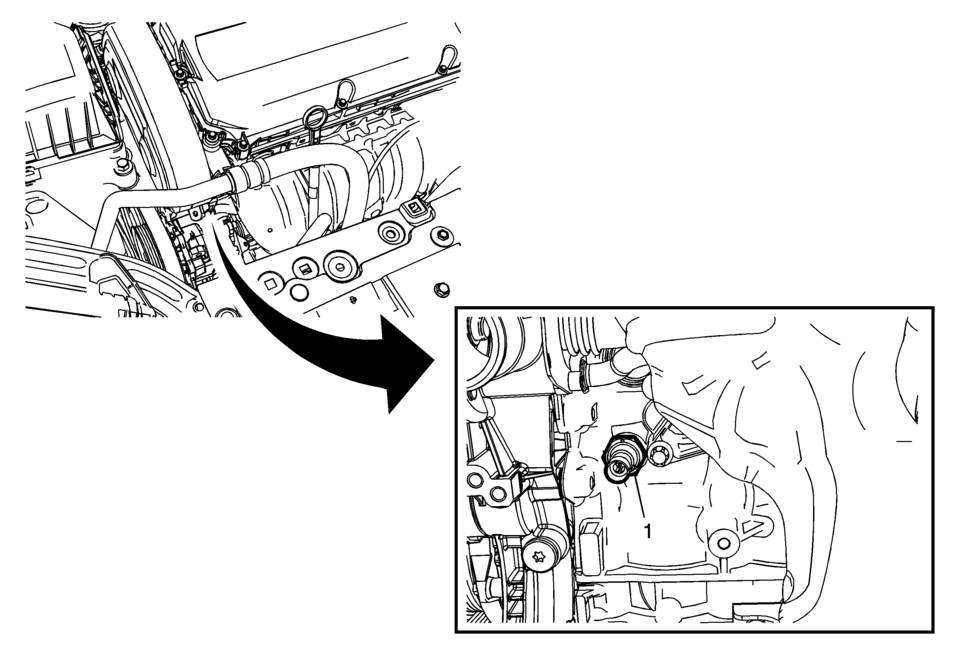 1