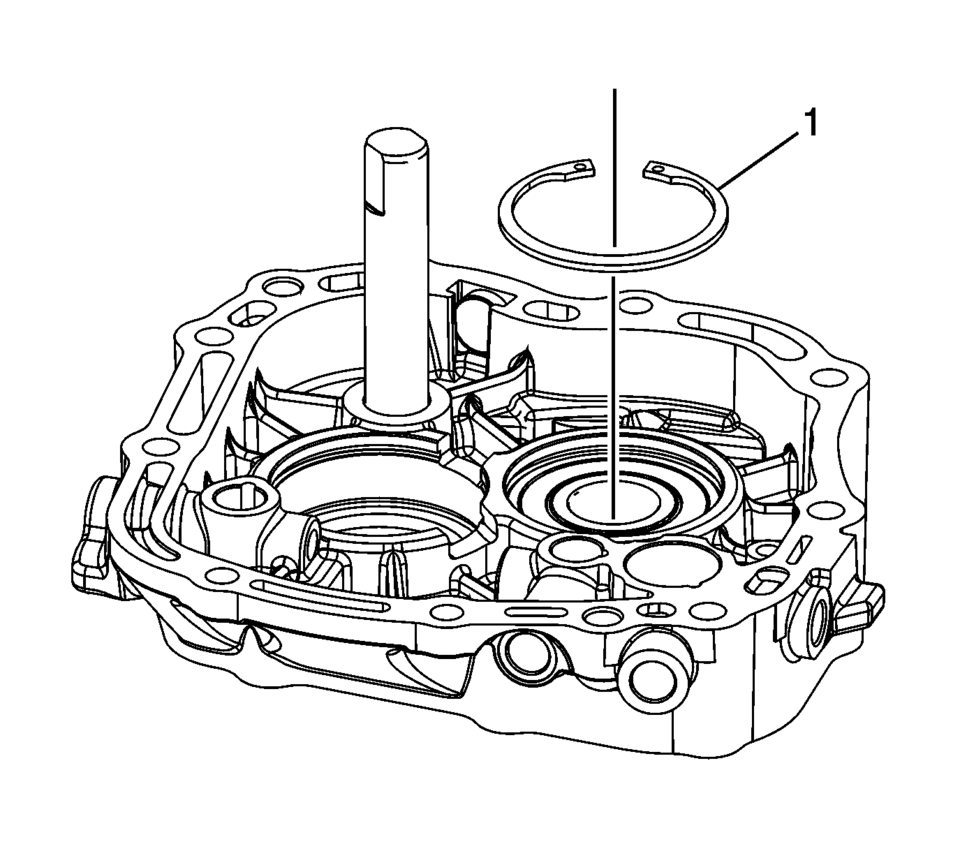 1