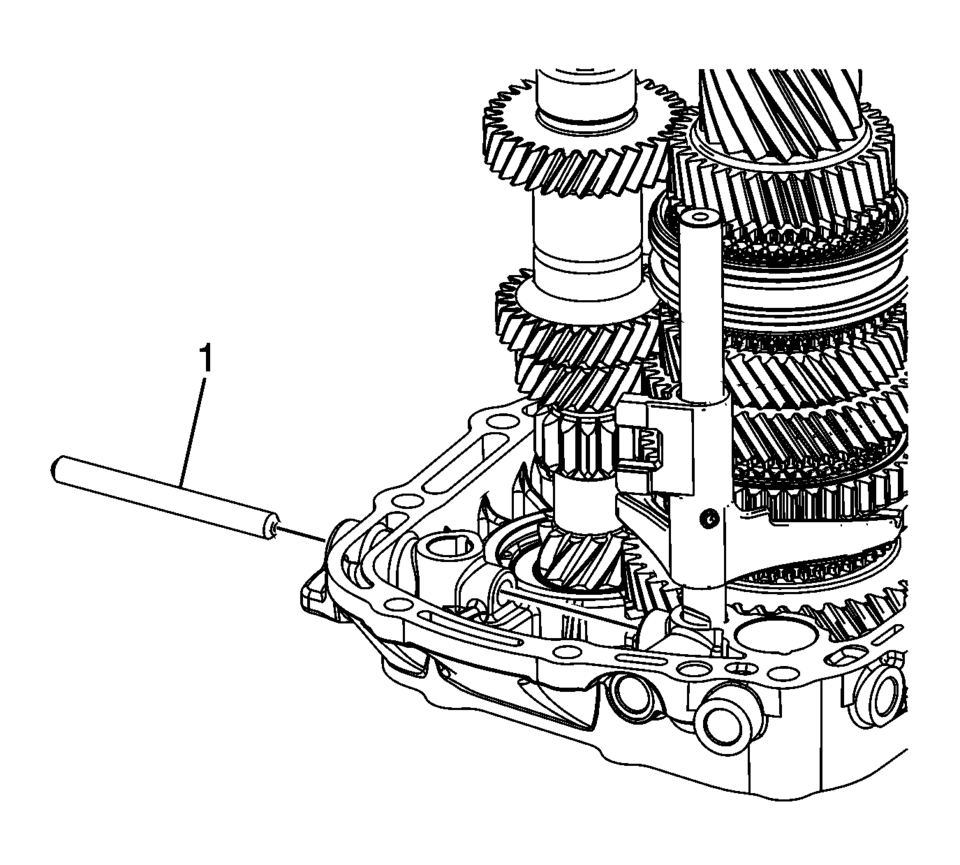 1