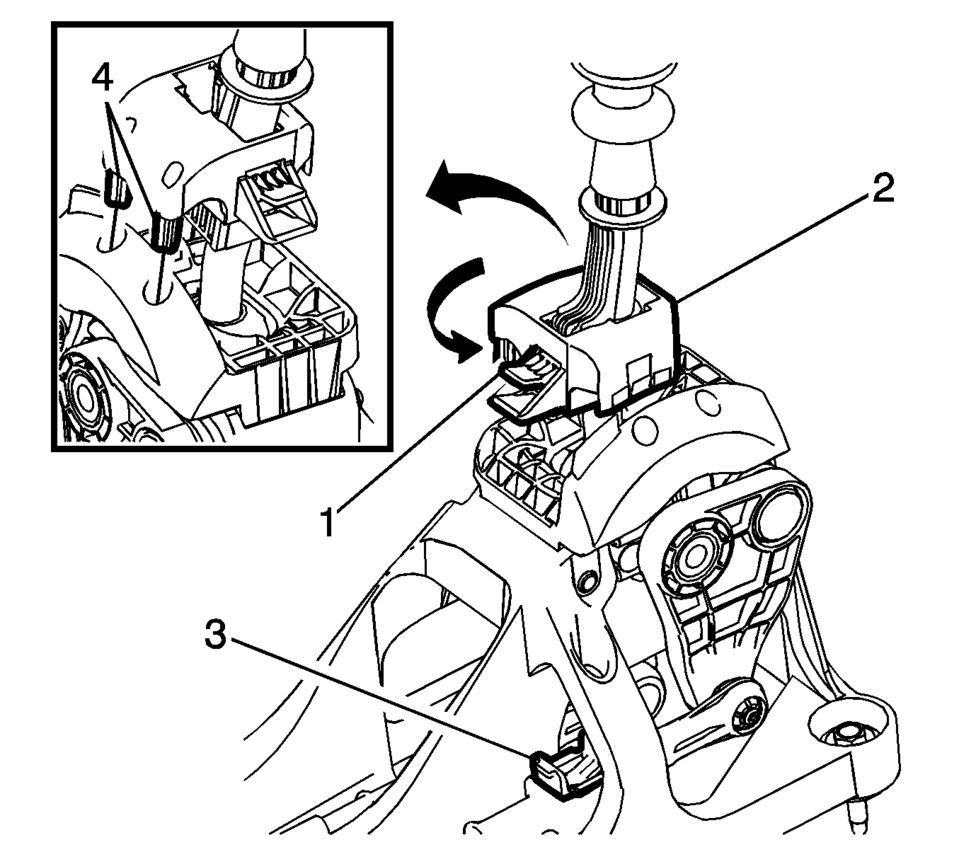 4
2
1
3